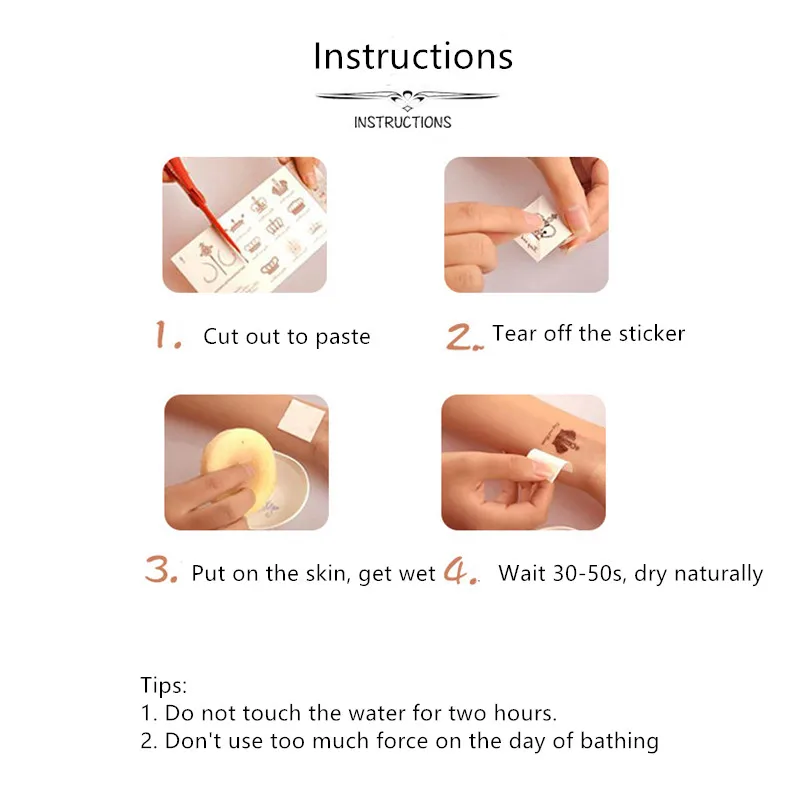 Instructions

INSTRUCTIONS

1. Cut out to paste

2. Tear off the sticker

3. Put on the skin, get wet

4. Wait 30-50s, dry naturally

Tips:
1. Do not touch the water for two hours.
2. Don't use too much force on the day of bathing