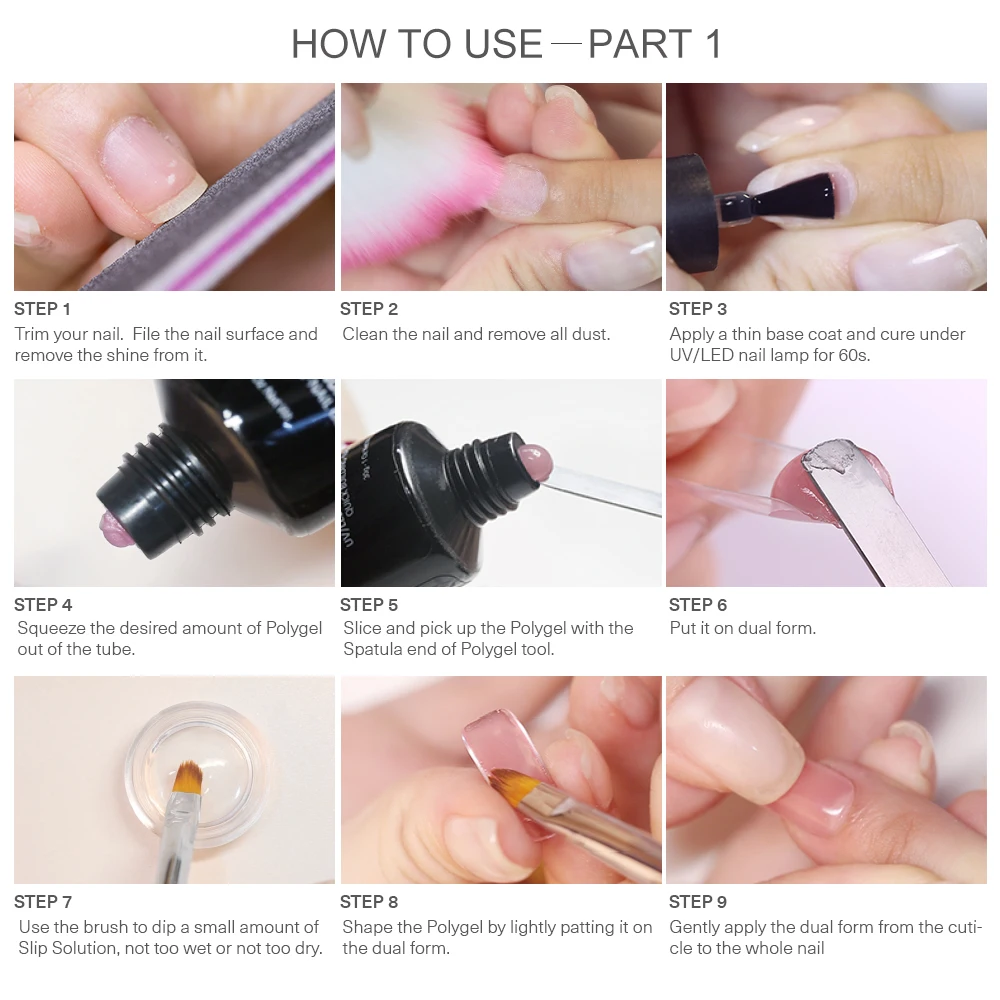 HOW TO USE — PART 1

STEP 1
Trim your nail. File the nail surface and remove the shine from it.

STEP 2
Clean the nail and remove all dust.

STEP 3
Apply a thin base coat and cure under UV/LED nail lamp for 60s.

STEP 4
Squeeze the desired amount of Polygel out of the tube.

STEP 5
Slice and pick up the Polygel with the Spatula end of Polygel tool.

STEP 6
Put it on dual form.

STEP 7
Use the brush to dip a small amount of Slip Solution, not too wet or not too dry.

STEP 8
Shape the Polygel by lightly patting it on the dual form.

STEP 9
Gently apply the dual form from the cuticle to the whole nail