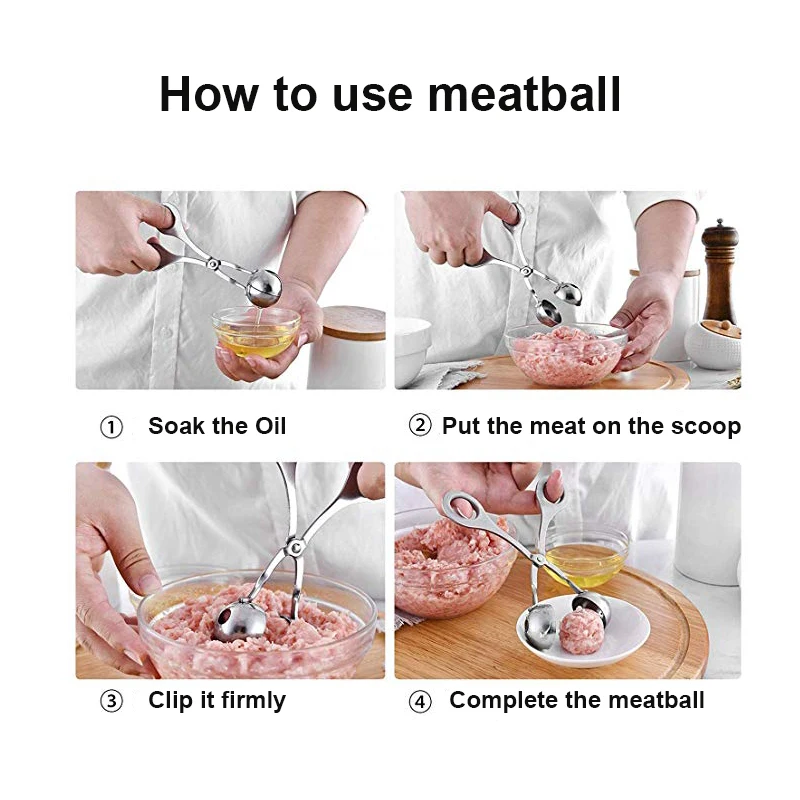 How to use meatball

① Soak the Oil

② Put the meat on the scoop

③ Clip it firmly

④ Complete the meatball