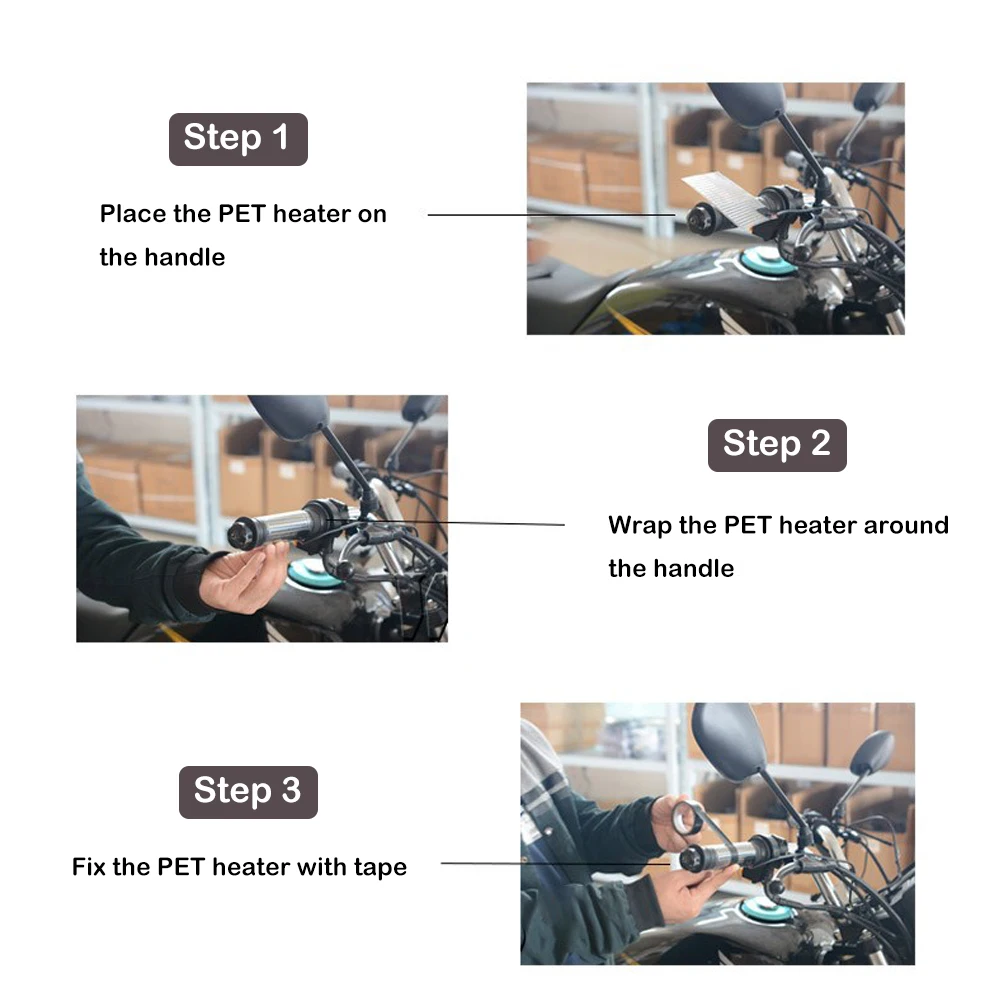 Step 1

Place the PET heater on the handle

Step 2

Wrap the PET heater around the handle

Step 3

Fix the PET heater with tape