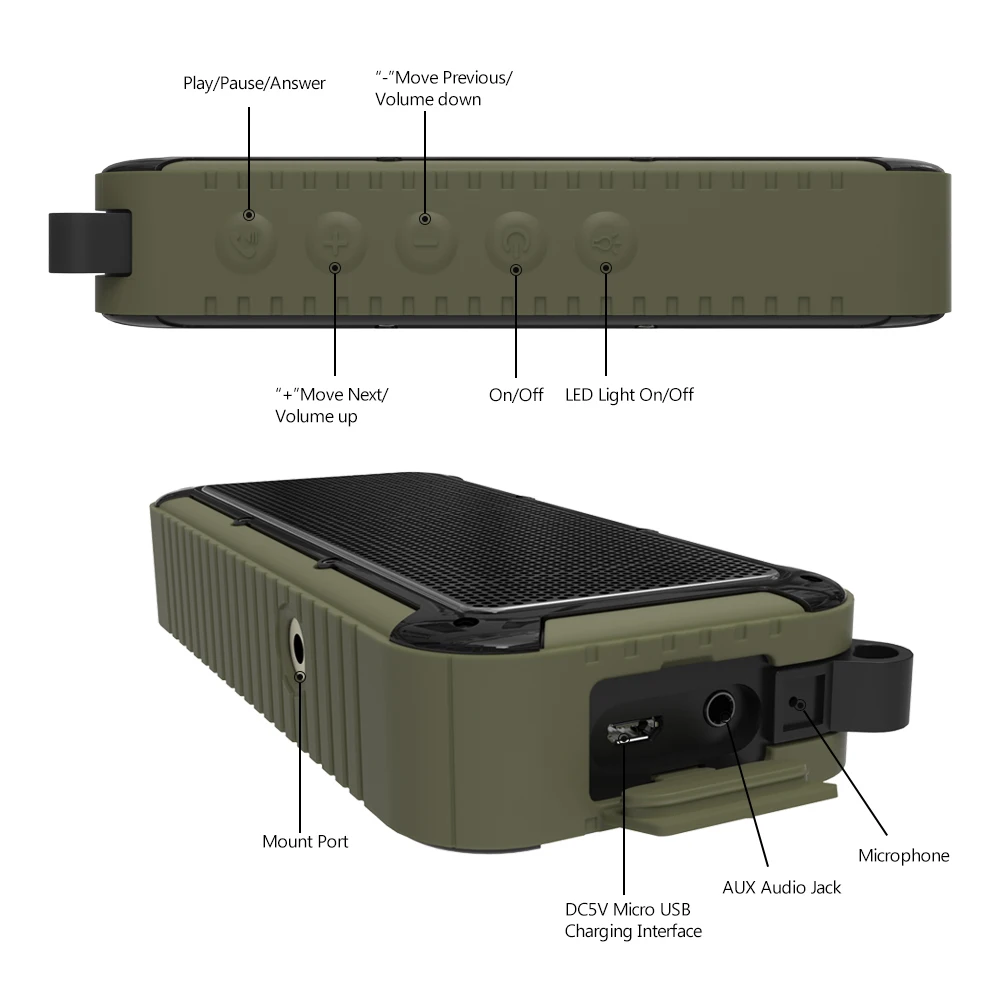 Play/Pause/Answer

"-"Move Previous/
Volume down

"+"Move Next/
Volume up

On/Off

LED Light On/Off

Mount Port

DC5V Micro USB
Charging Interface

AUX Audio Jack

Microphone