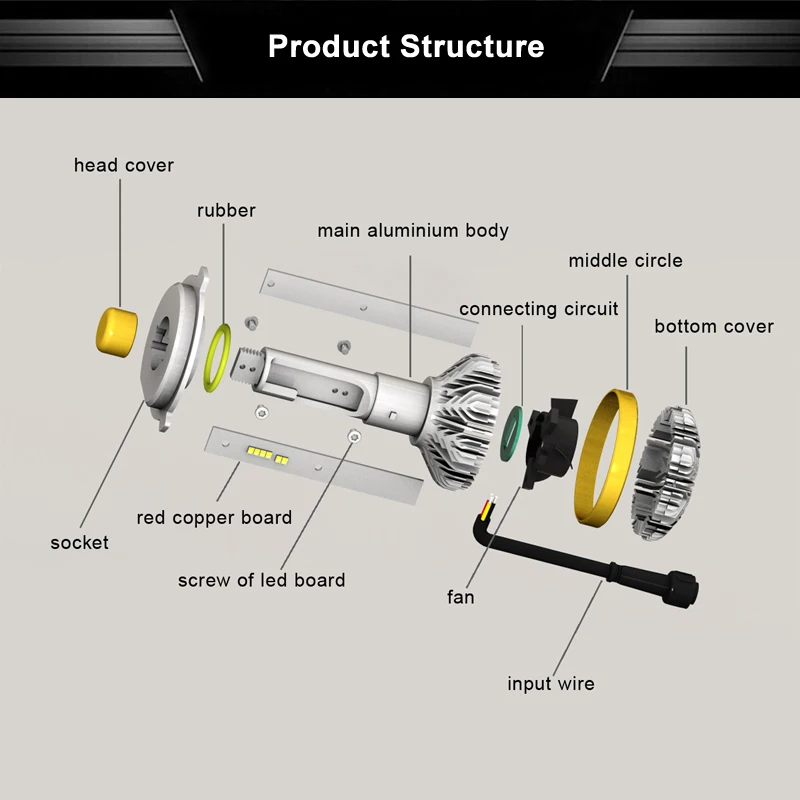 Product Structure

head cover

rubber

main aluminium body

middle circle

connecting circuit

bottom cover

socket

red copper board

screw of led board

fan

input wire