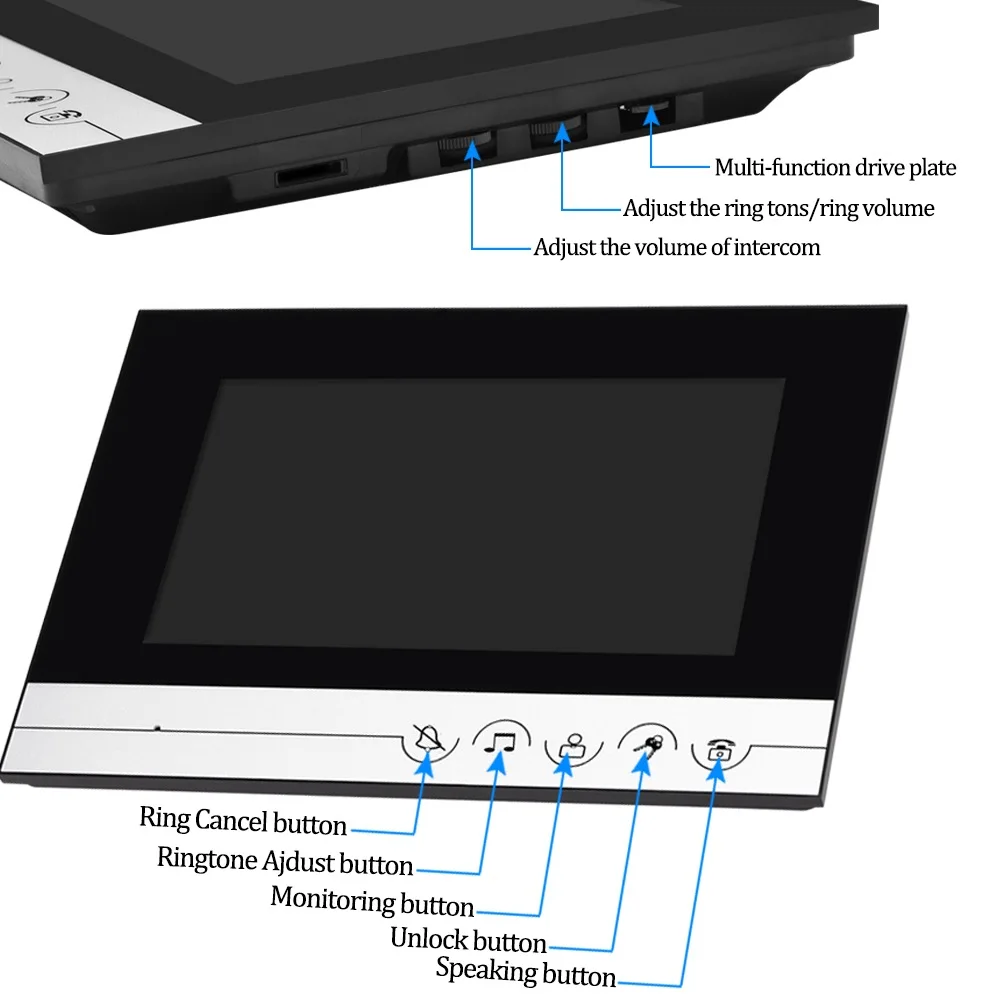 Multi-function drive plate
Adjust the ring tons/ring volume
Adjust the volume of intercom

Ring Cancel button
Ringtone Ajdust button
Monitoring button
Unlock button
Speaking button