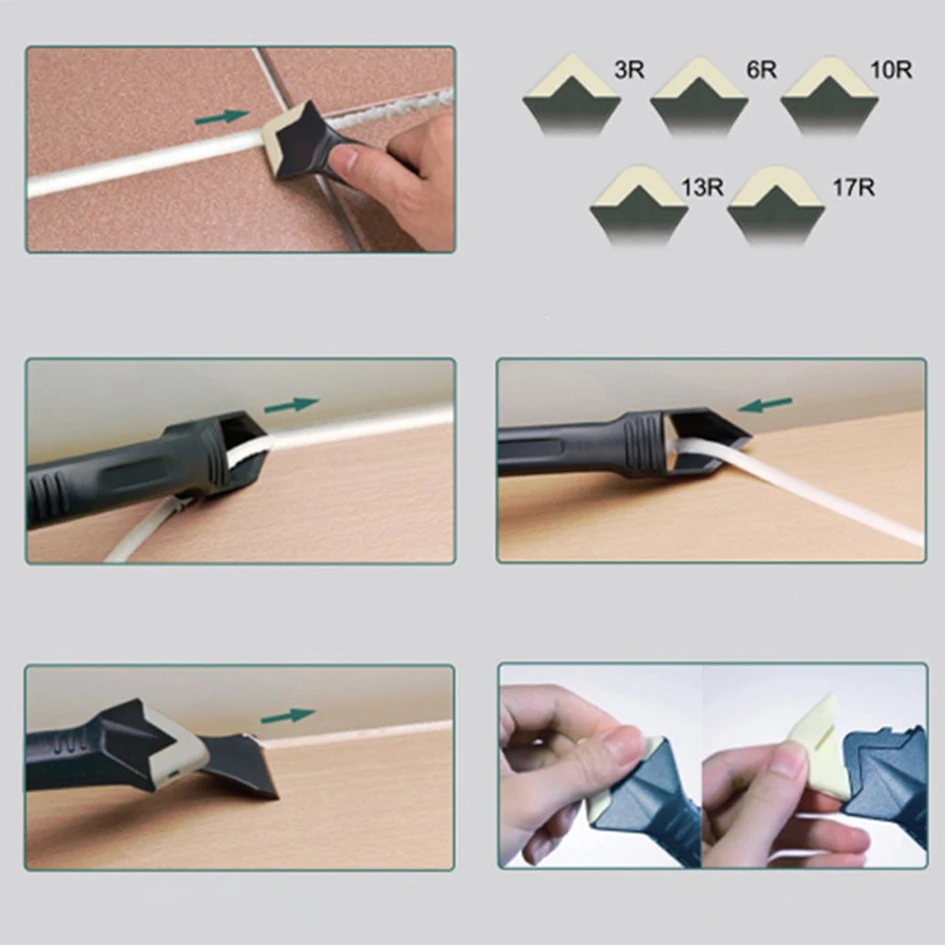 3R 6R 10R

13R 17R