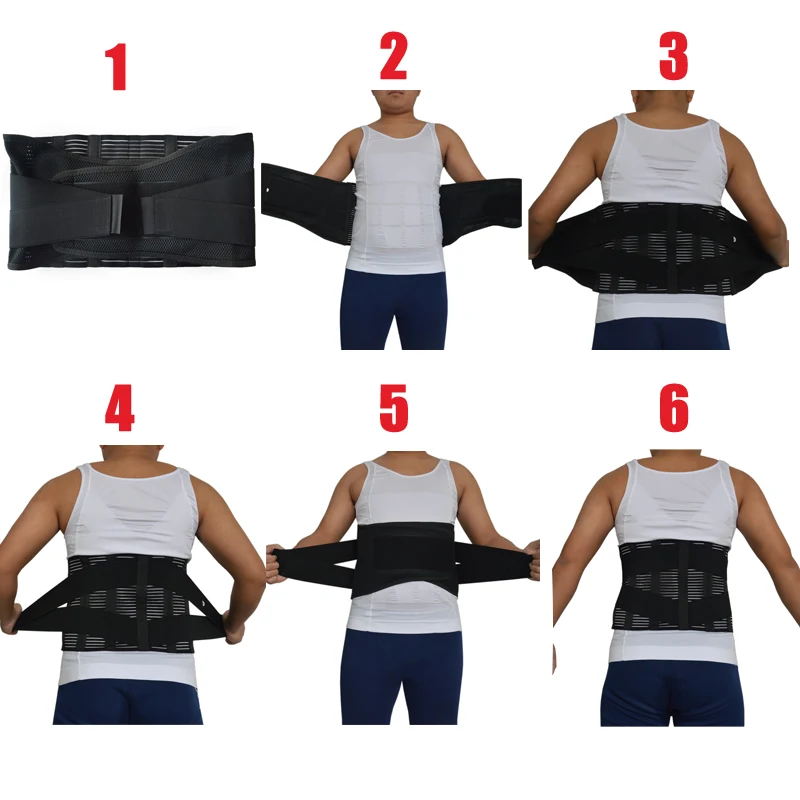 1

2

3

4

5

6