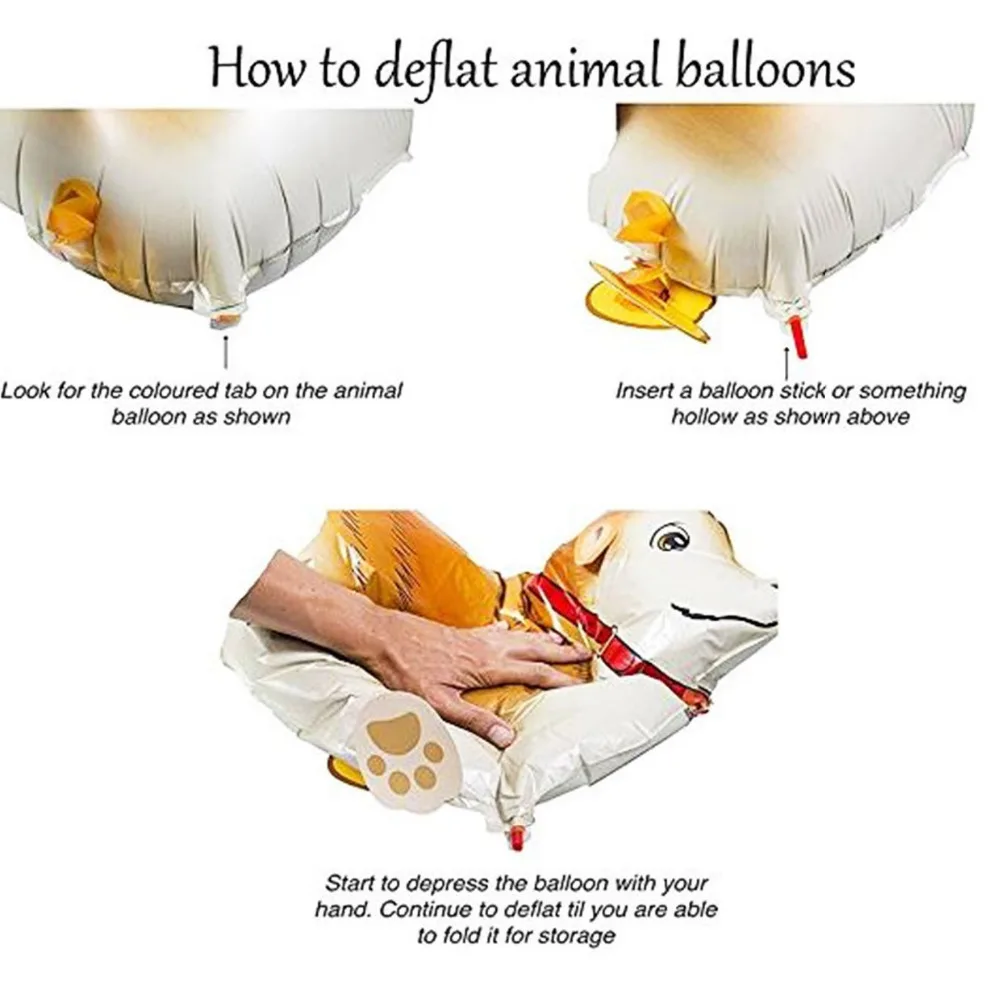 How to deflat animal balloons

Look for the coloured tab on the animal balloon as shown

Insert a balloon stick or something hollow as shown above

Start to depress the balloon with your hand. Continue to deflat til you are able to fold it for storage