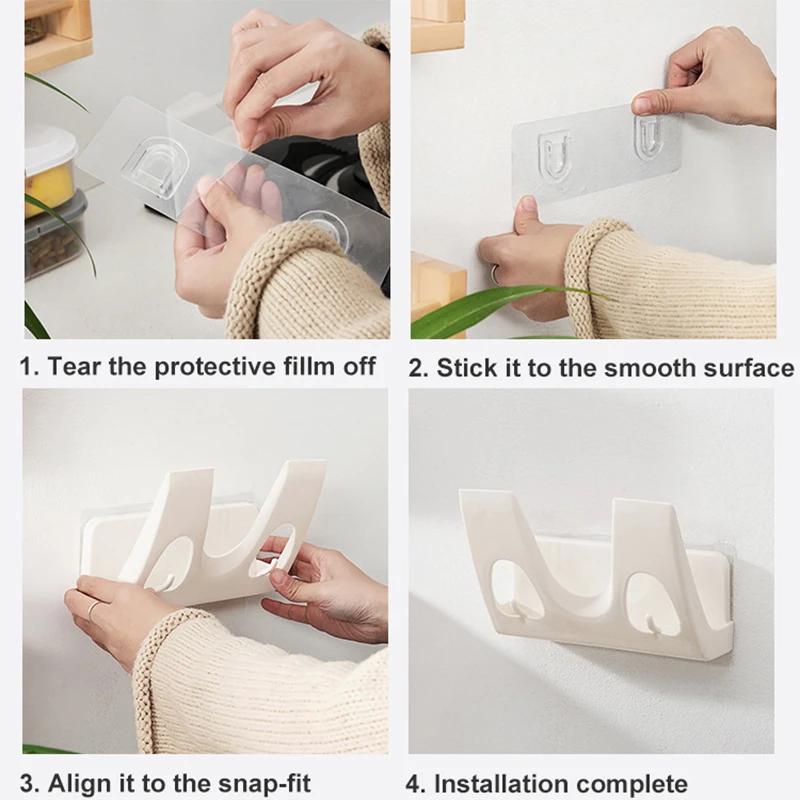 1. Tear the protective fillm off

2. Stick it to the smooth surface

3. Align it to the snap-fit

4. Installation complete