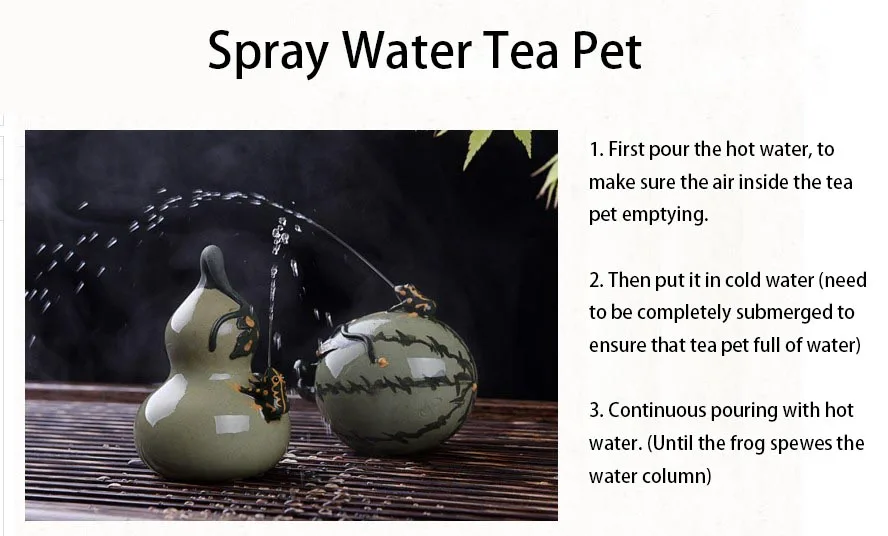 Spray Water Tea Pet

1. First pour the hot water, to make sure the air inside the tea pet emptying.

2. Then put it in cold water (need to be completely submerged to ensure that tea pet full of water)

3. Continuous pouring with hot water. (Until the frog spewes the water column)