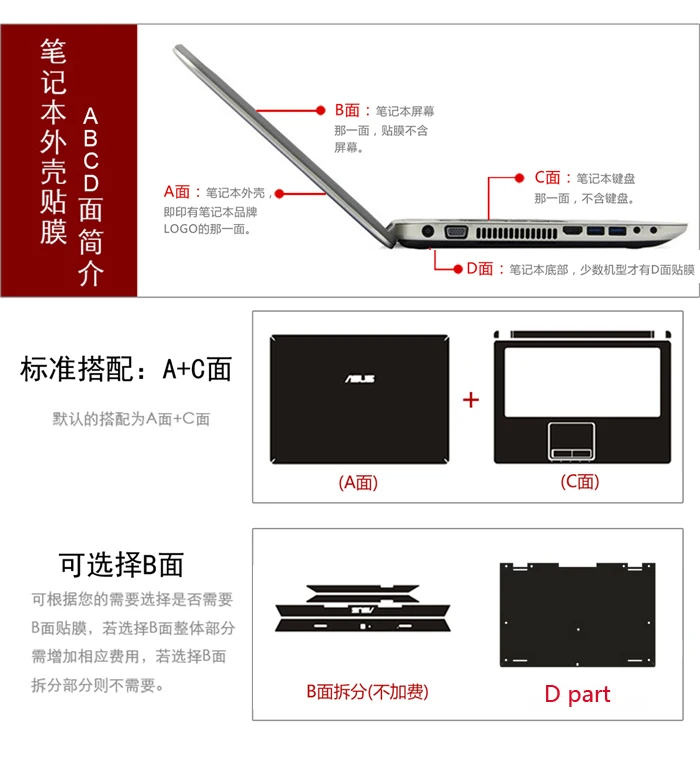 笔记本外壳贴膜

ABCD面简介

B面：笔记本屏幕那一面，贴膜不含屏幕。

A面：笔记本外壳，即印有笔记本品牌LOGO的那一面。

C面：笔记本键盘那一面，不含键盘。

D面：笔记本底部，少数机型才有D面贴膜

标准搭配：A+C面

默认的搭配为A面+C面

ASUS

+

(A面)

(C面)

可选择B面

可根据您的需要选择是否需要B面贴膜，若选择B面整体部分需增加相应费用，若选择B面拆分部分则不需要。

B面拆分(不加费)

D part