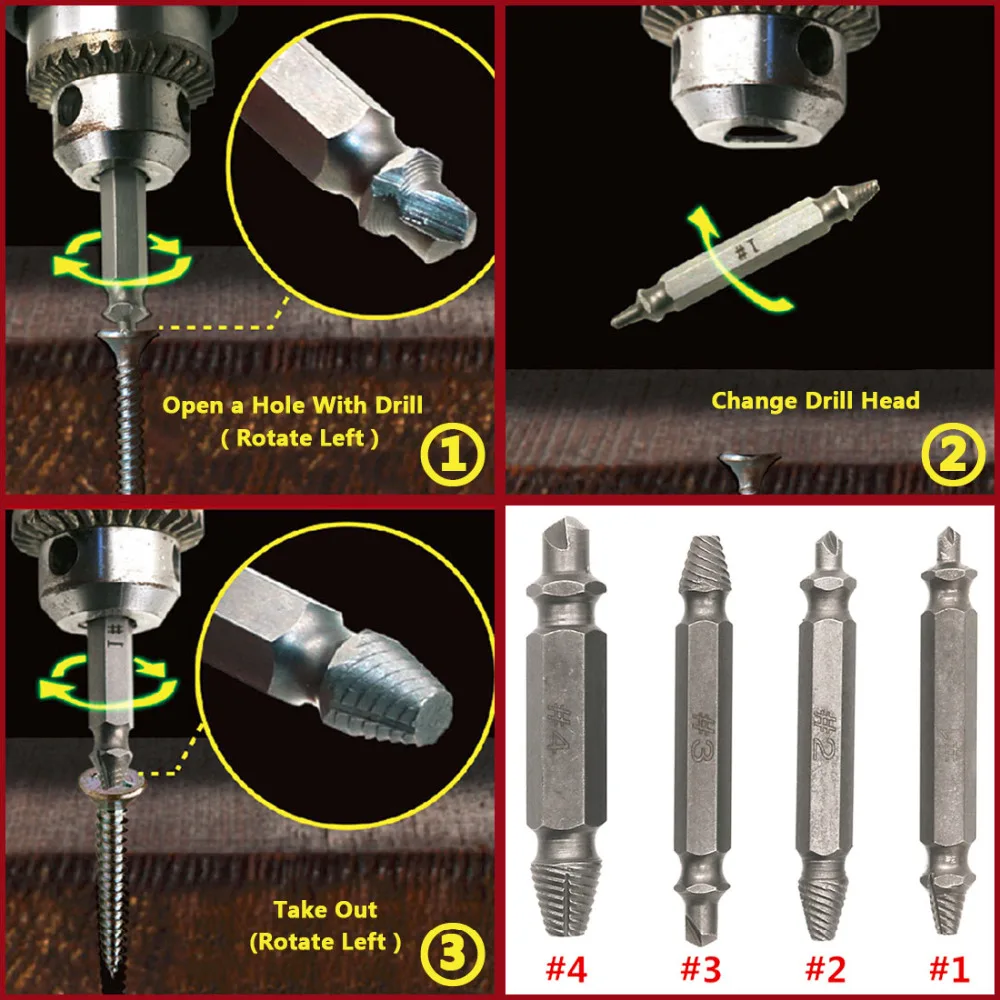 Open a Hole With Drill
( Rotate Left )
①

#1
Change Drill Head
②

#1
Take Out
(Rotate Left )
③

#4
#3
#2
#4
#3
#2
#1