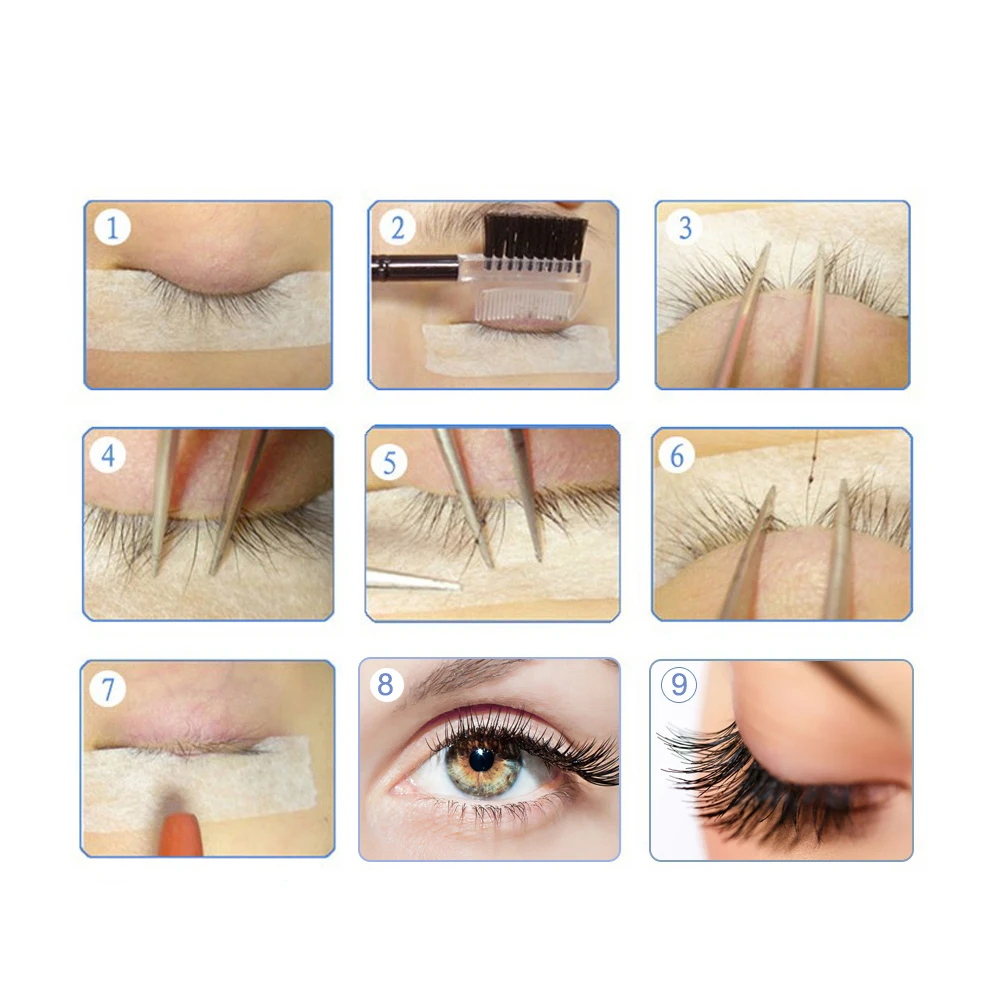 1
2
3
4
5
6
7
8
9