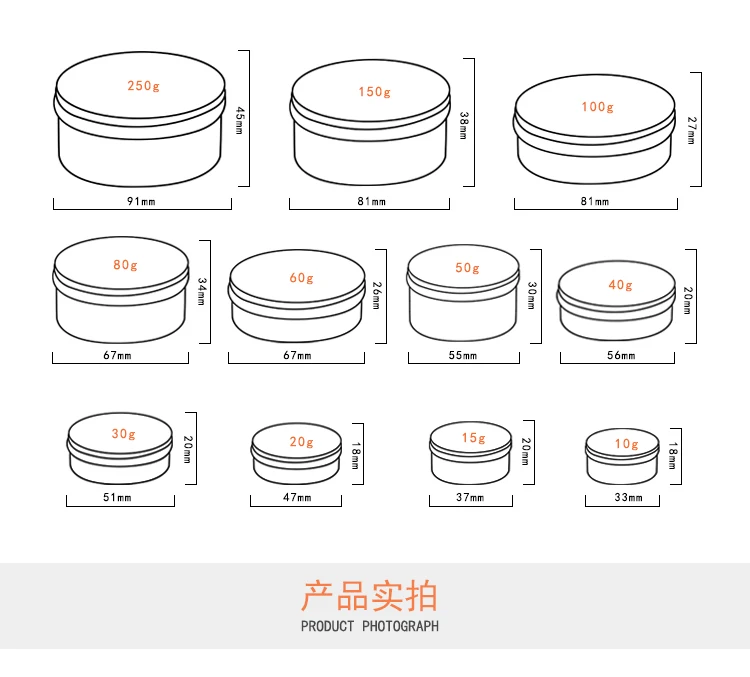 250g
45mm
91mm
150g
38mm
81mm
100g
27mm
81mm

80g
34mm
67mm
60g
26mm
67mm
50g
30mm
55mm
40g
20mm
56mm

30g
20mm
51mm
20g
18mm
47mm
15g
20mm
37mm
10g
18mm
33mm

产品实拍
PRODUCT PHOTOGRAPH