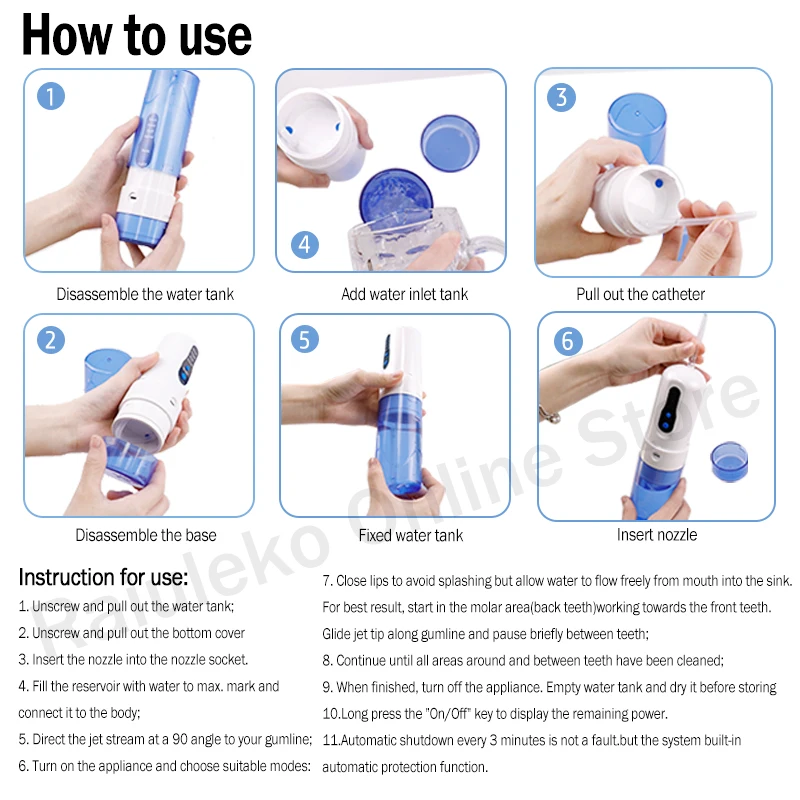 How to use

1

Disassemble the water tank

4

Add water inlet tank

3

Pull out the catheter

2

Disassemble the base

5

Fixed water tank

6

Insert nozzle

Raluleko Online Store

Instruction for use:

1. Unscrew and pull out the water tank;

2. Unscrew and pull out the bottom cover

3. Insert the nozzle into the nozzle socket.

4. Fill the reservoir with water to max. mark and connect it to the body;

5. Direct the jet stream at a 90 angle to your gumline;

6. Turn on the appliance and choose suitable modes:

7. Close lips to avoid splashing but allow water to flow freely from mouth into the sink. For best result, start in the molar area(back teeth)working towards the front teeth. Glide jet tip along gumline and pause briefly between teeth;

8. Continue until all areas around and between teeth have been cleaned;

9. When finished, turn off the appliance. Empty water tank and dry it before storing

10.Long press the "On/Off" key to display the remaining power.

11.Automatic shutdown every 3 minutes is not a fault.but the system built-in automatic protection function.