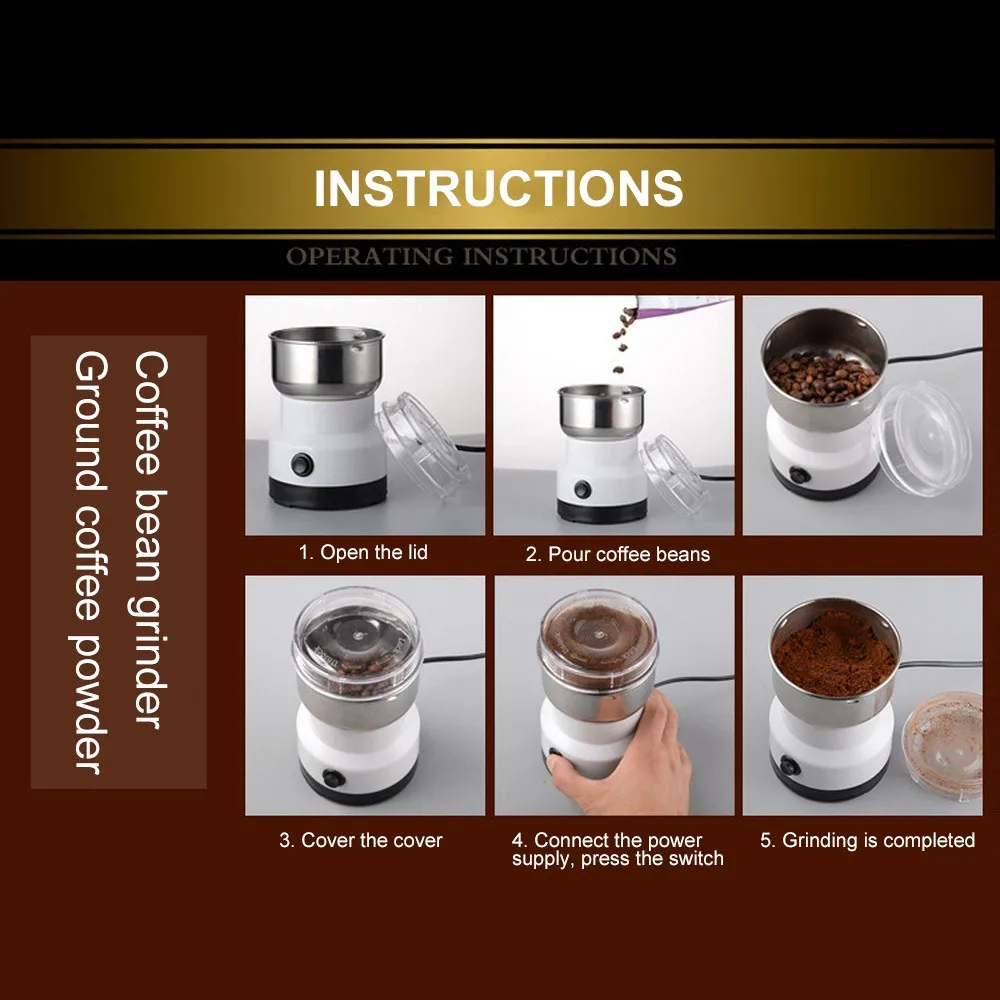 INSTRUCTIONS

OPERATING INSTRUCTIONS

Coffee bean grinder
Ground coffee powder

1. Open the lid

2. Pour coffee beans

3. Cover the cover

4. Connect the power supply, press the switch

5. Grinding is completed