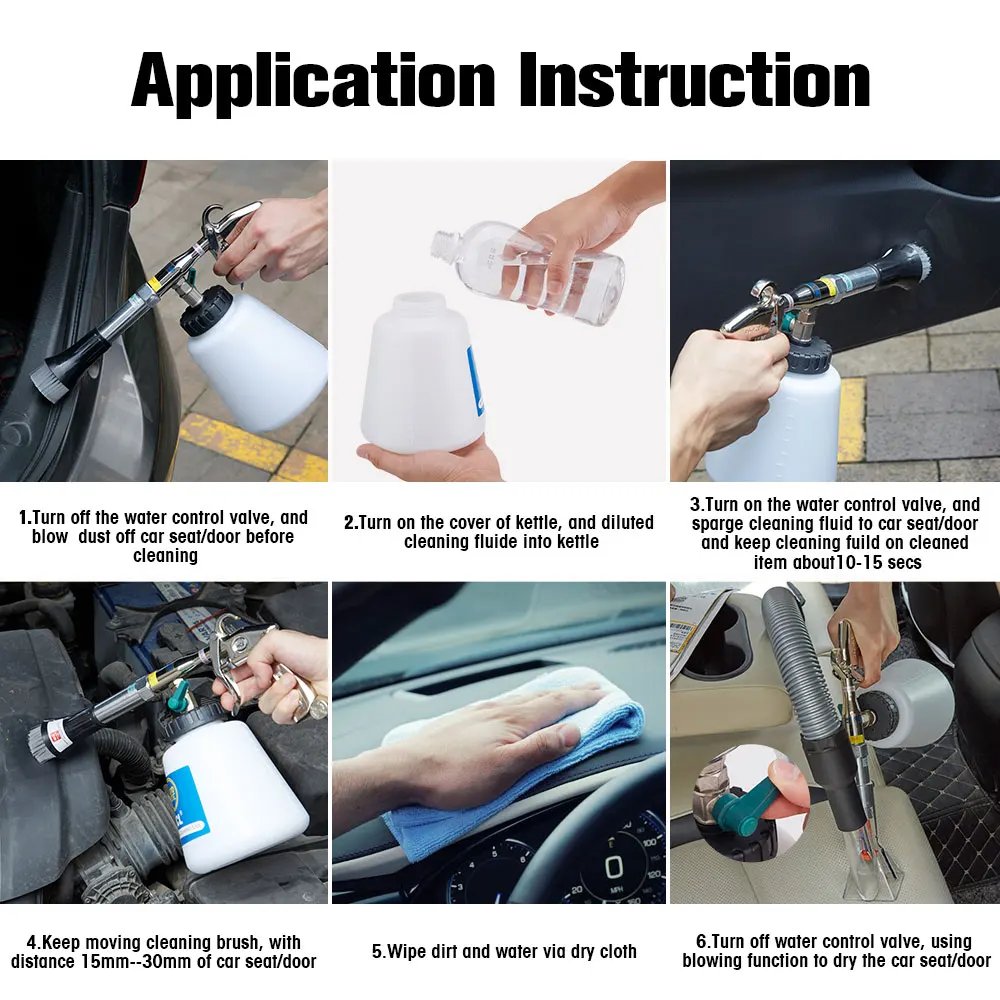 Application Instruction

1.Turn off the water control valve, and blow dust off car seat/door before cleaning

2.Turn on the cover of kettle, and diluted cleaning fluide into kettle

3.Turn on the water control valve, and sparge cleaning fluid to car seat/door and keep cleaning fuild on cleaned item about10-15 secs

4.Keep moving cleaning brush, with distance 15mm--30mm of car seat/door

5.Wipe dirt and water via dry cloth

6.Turn off water control valve, using blowing function to dry the car seat/door