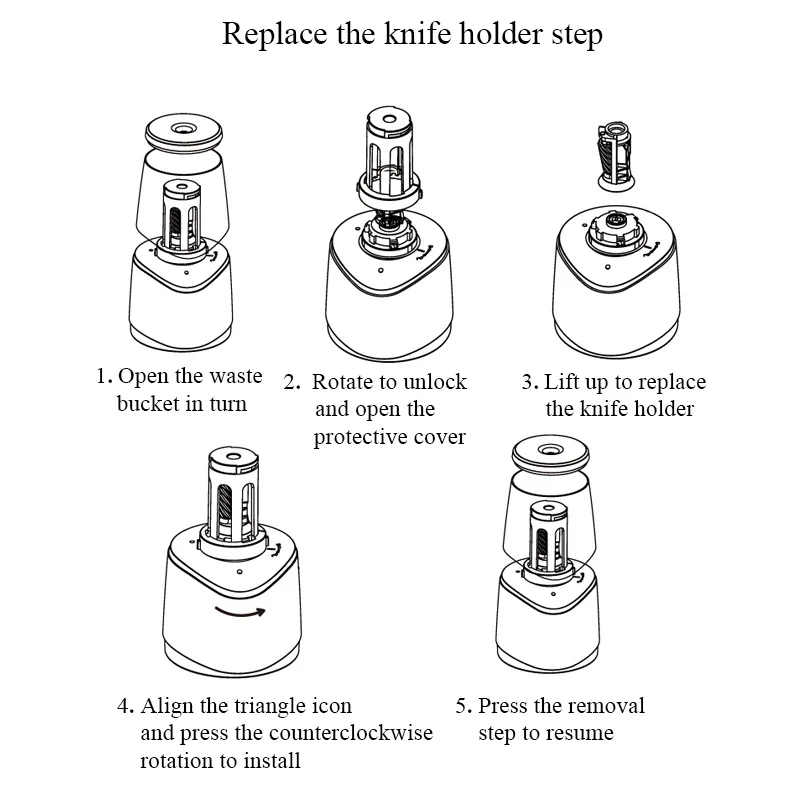 Replace the knife holder step

1. Open the waste bucket in turn

2. Rotate to unlock and open the protective cover

3. Lift up to replace the knife holder

4. Align the triangle icon and press the counterclockwise rotation to install

5. Press the removal step to resume