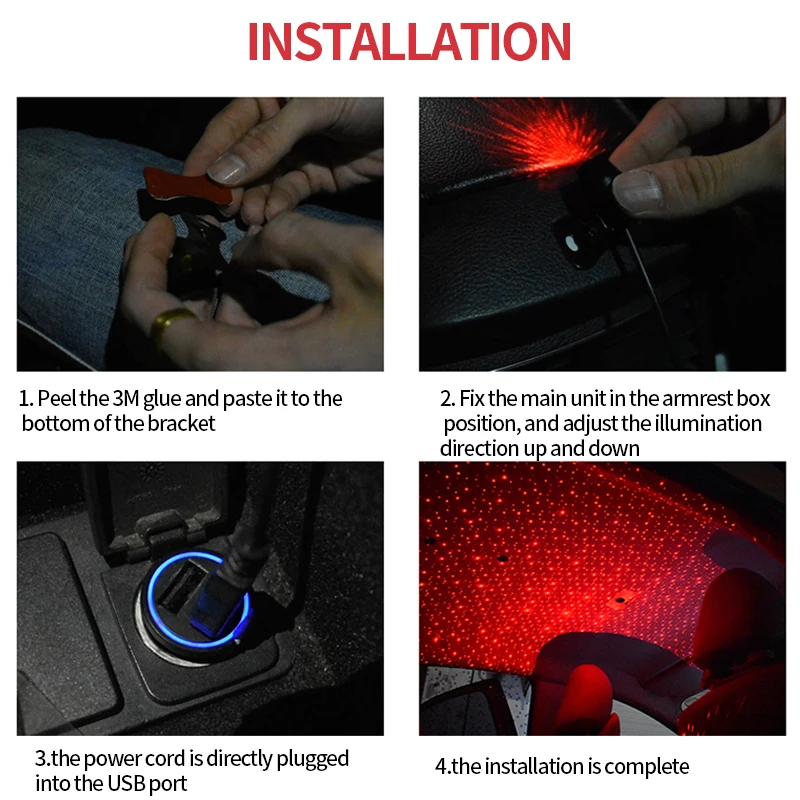 INSTALLATION

1. Peel the 3M glue and paste it to the bottom of the bracket

2. Fix the main unit in the armrest box position, and adjust the illumination direction up and down

3.the power cord is directly plugged into the USB port

4.the installation is complete