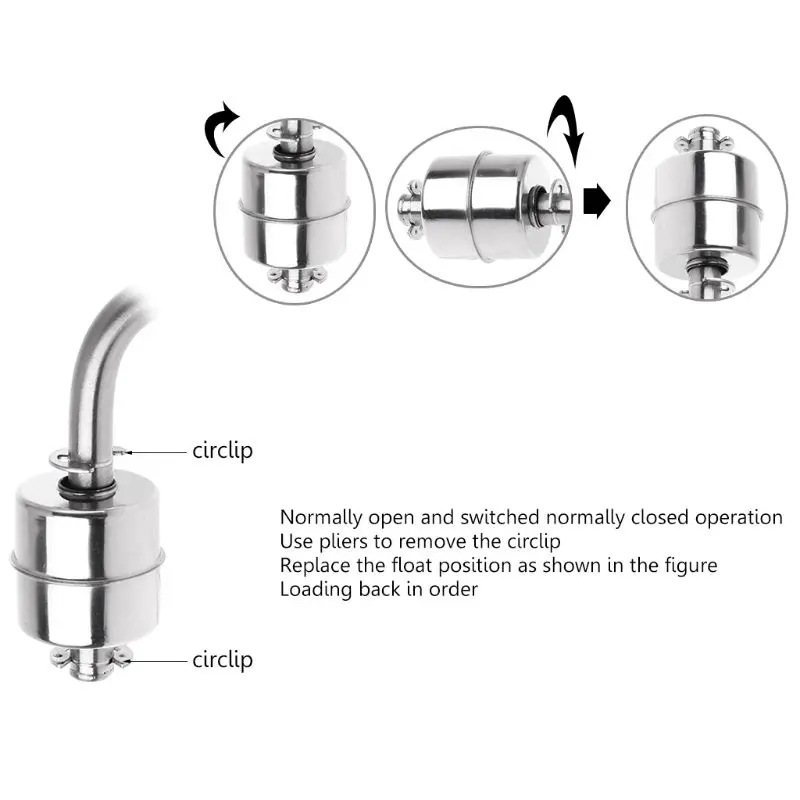 circlip

Normally open and switched normally closed operation
Use pliers to remove the circlip
Replace the float position as shown in the figure
Loading back in order

circlip