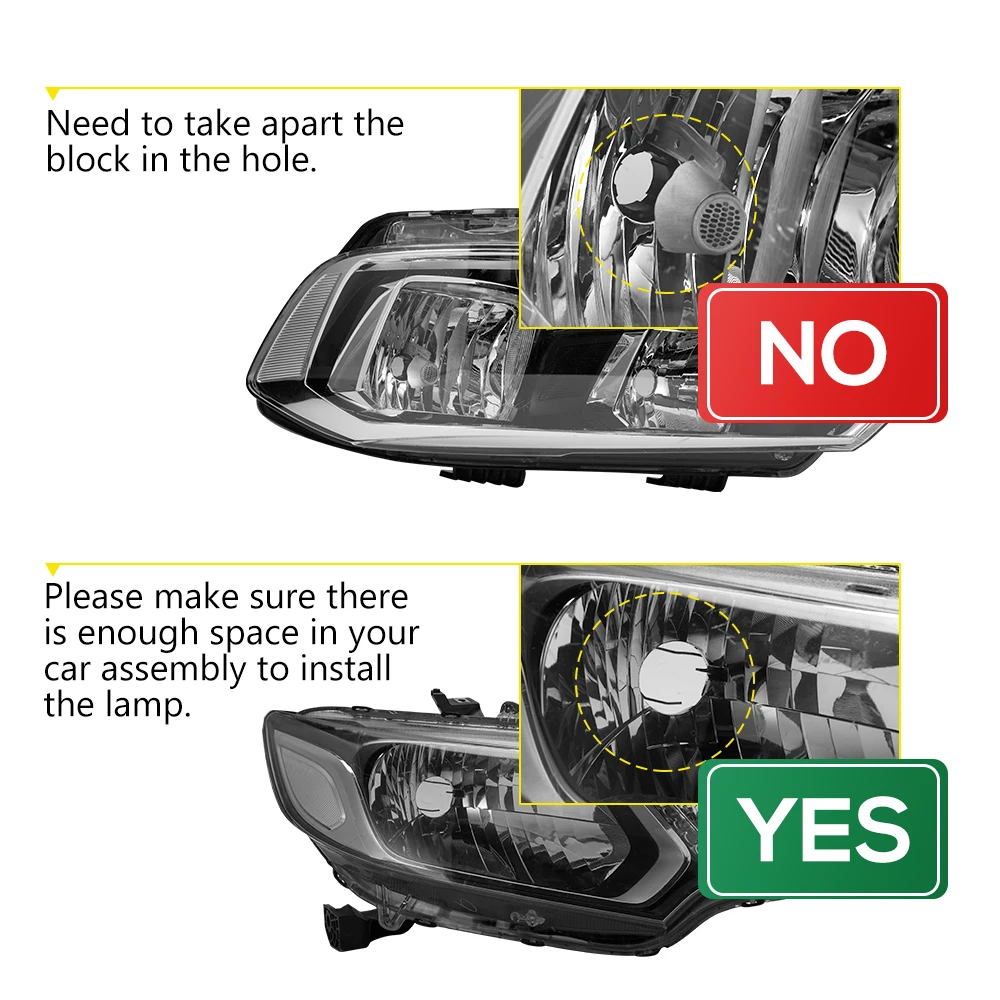 Need to take apart the block in the hole.

NO

Please make sure there is enough space in your car assembly to install the lamp.

YES