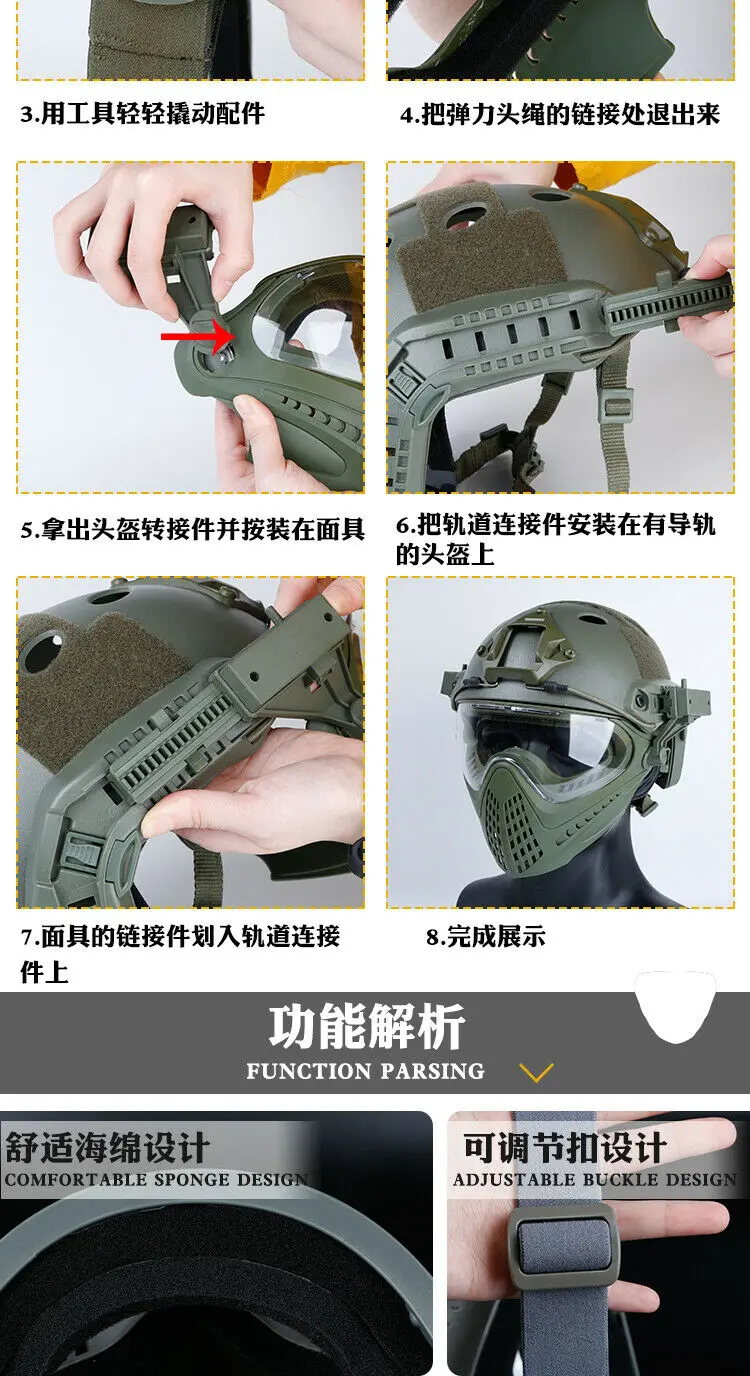 3.用工具轻轻撬动配件

4.把弹力头绳的链接处退出来

5.拿出头盔转接件并按装在面具

6.把轨道连接件安装在有导轨的头盔上

7.面具的链接件划入轨道连接件上

8.完成展示

功能解析

FUNCTION PARSING

舒适海绵设计

COMFORTABLE SPONGE DESIGN

可调节扣设计

ADJUSTABLE BUCKLE DESIGN