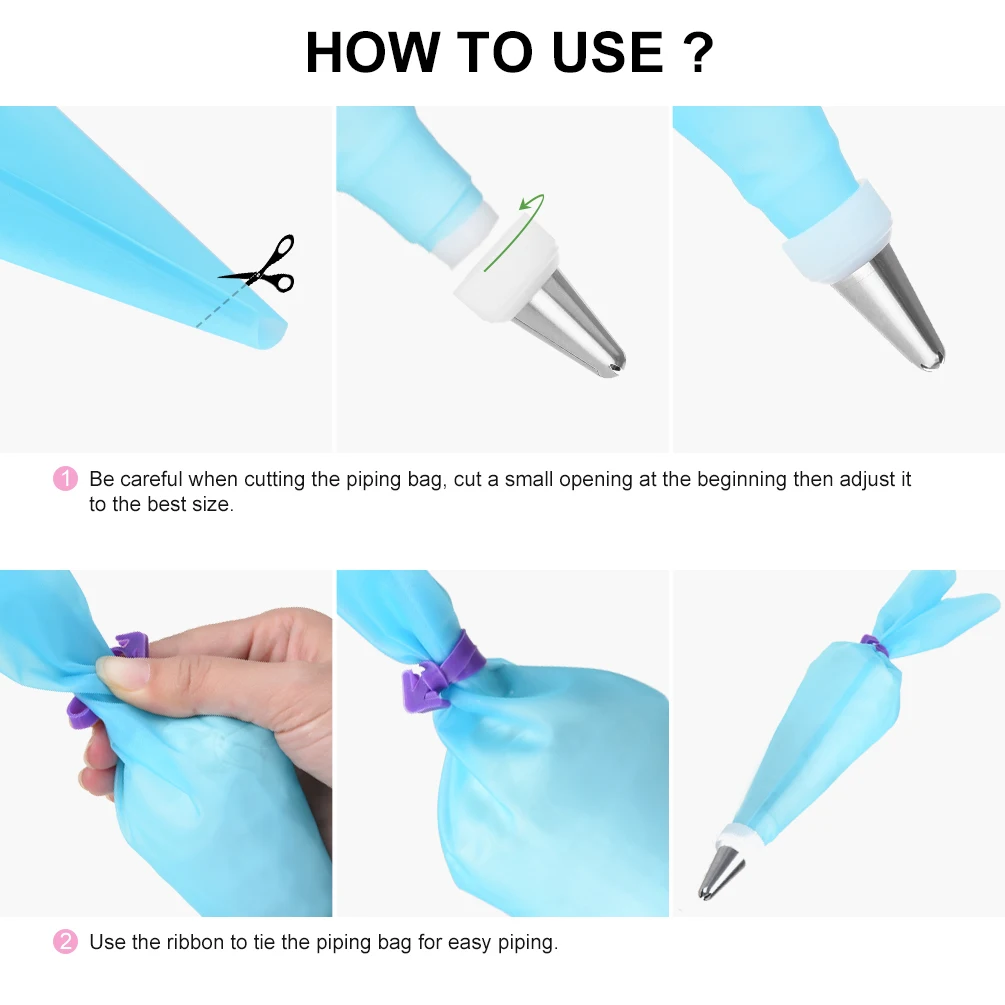 HOW TO USE ?

1 Be careful when cutting the piping bag, cut a small opening at the beginning then adjust it to the best size.

2 Use the ribbon to tie the piping bag for easy piping.