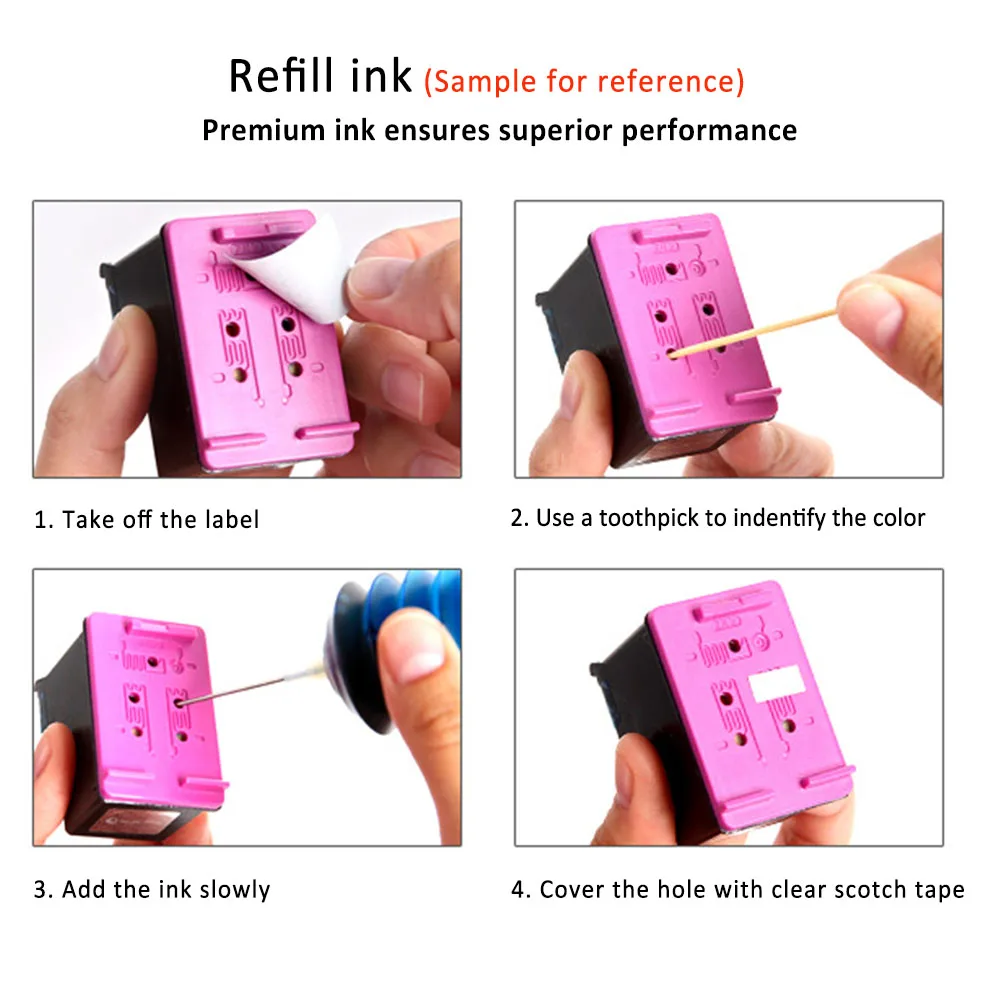 Refill ink (Sample for reference)
Premium ink ensures superior performance

1. Take off the label

2. Use a toothpick to indentify the color

3. Add the ink slowly

4. Cover the hole with clear scotch tape