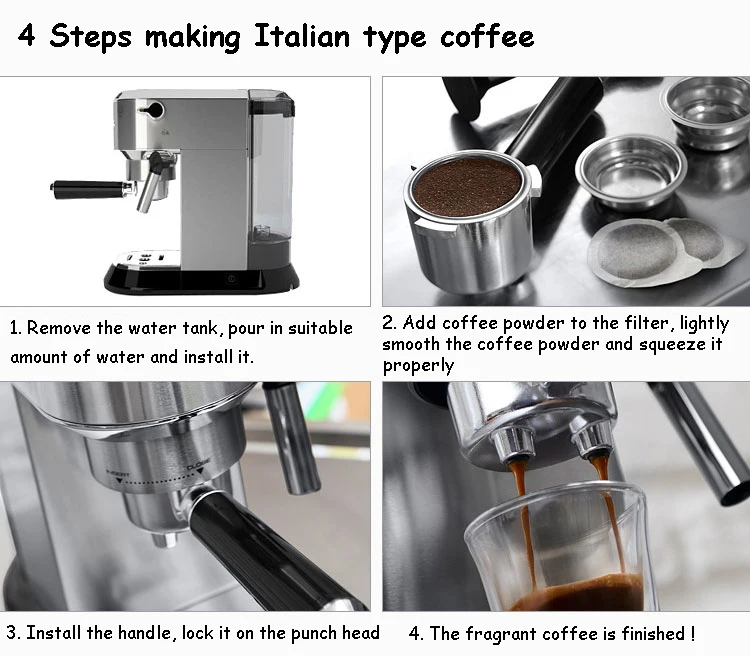 4 Steps making Italian type coffee

1. Remove the water tank, pour in suitable amount of water and install it.

2. Add coffee powder to the filter, lightly smooth the coffee powder and squeeze it properly

INSERT CLOSE

3. Install the handle, lock it on the punch head

4. The fragrant coffee is finished !