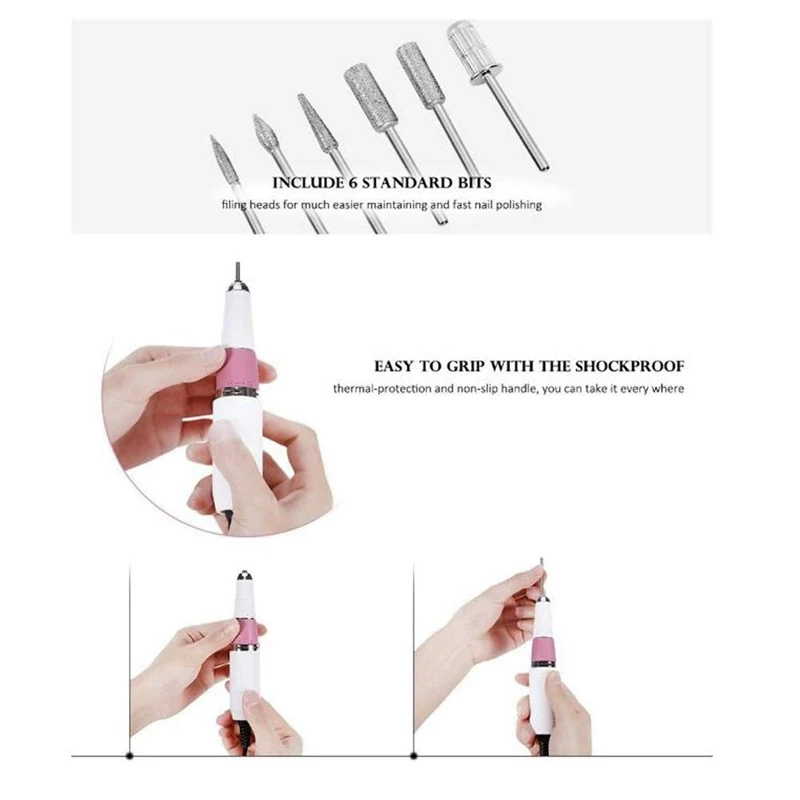 INCLUDE 6 STANDARD BITS

filing heads for much easier maintaining and fast nail polishing

EASY TO GRIP WITH THE SHOCKPROOF

thermal-protection and non-slip handle, you can take it every where