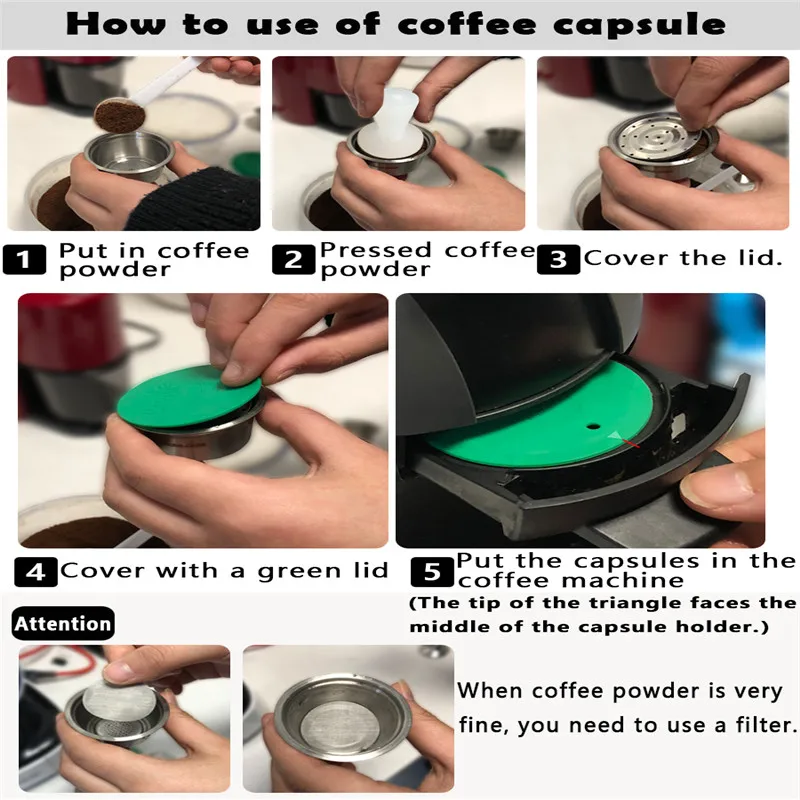 How to use of coffee capsule

1 Put in coffee powder

2 Pressed coffee powder

3 Cover the lid.

4 Cover with a green lid

5 Put the capsules in the coffee machine
(The tip of the triangle faces the middle of the capsule holder.)

Attention

When coffee powder is very fine, you need to use a filter.