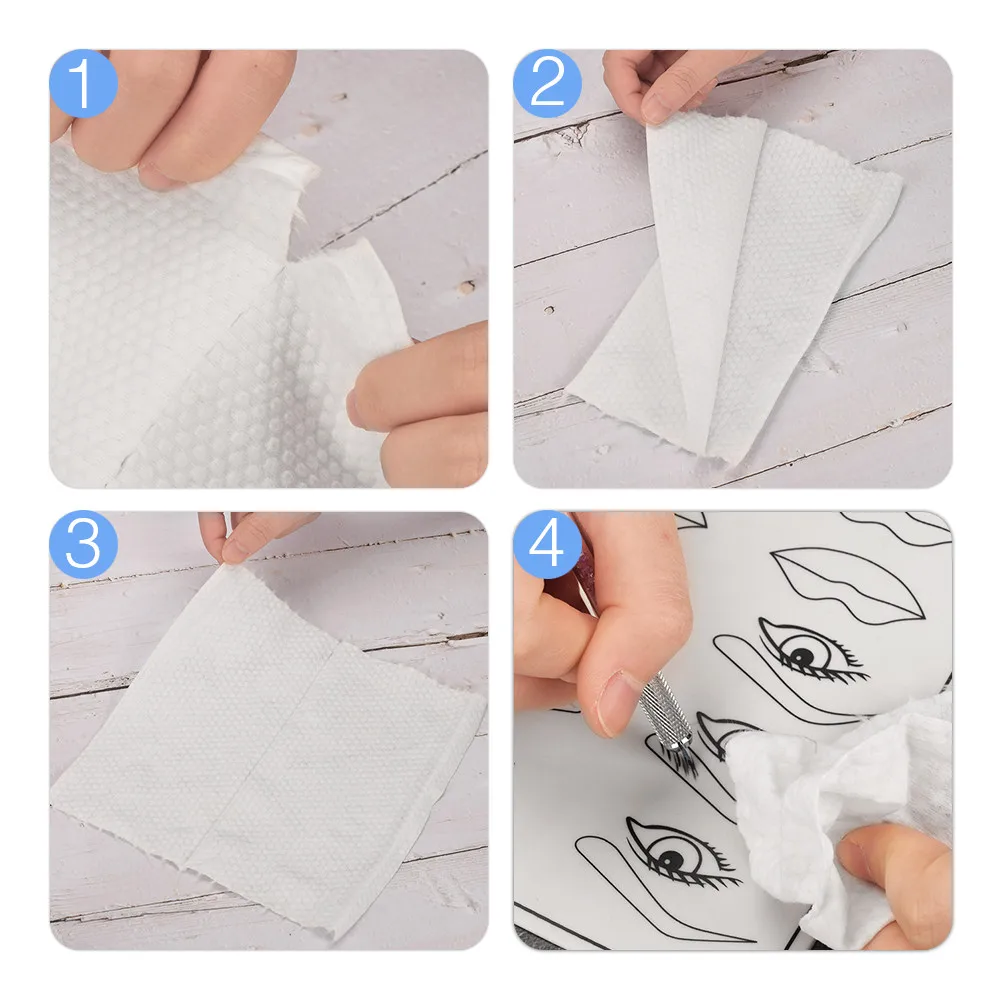 1

2

3

4