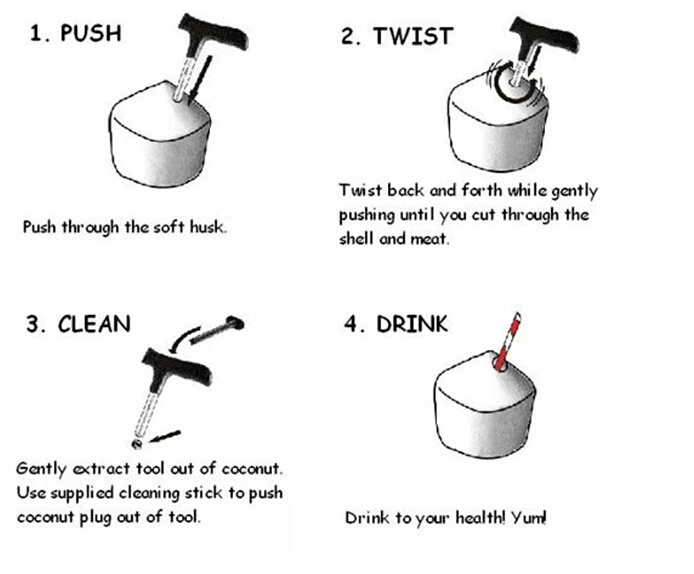 1. PUSH

Push through the soft husk.

2. TWIST

Twist back and forth while gently pushing until you cut through the shell and meat.

3. CLEAN

Gently extract tool out of coconut. Use supplied cleaning stick to push coconut plug out of tool.

4. DRINK

Drink to your health! Yum!