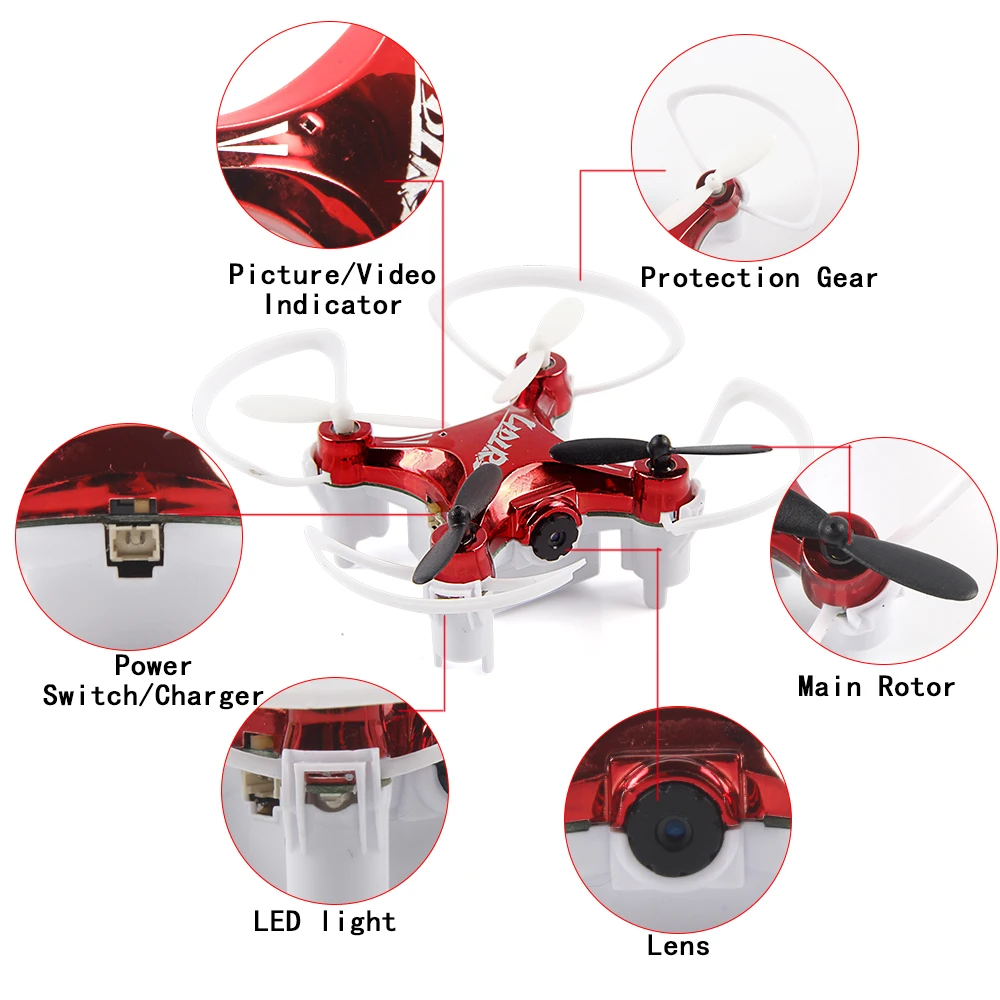 Picture/Video Indicator

Protection Gear

Power Switch/Charger

Main Rotor

LED light

Lens