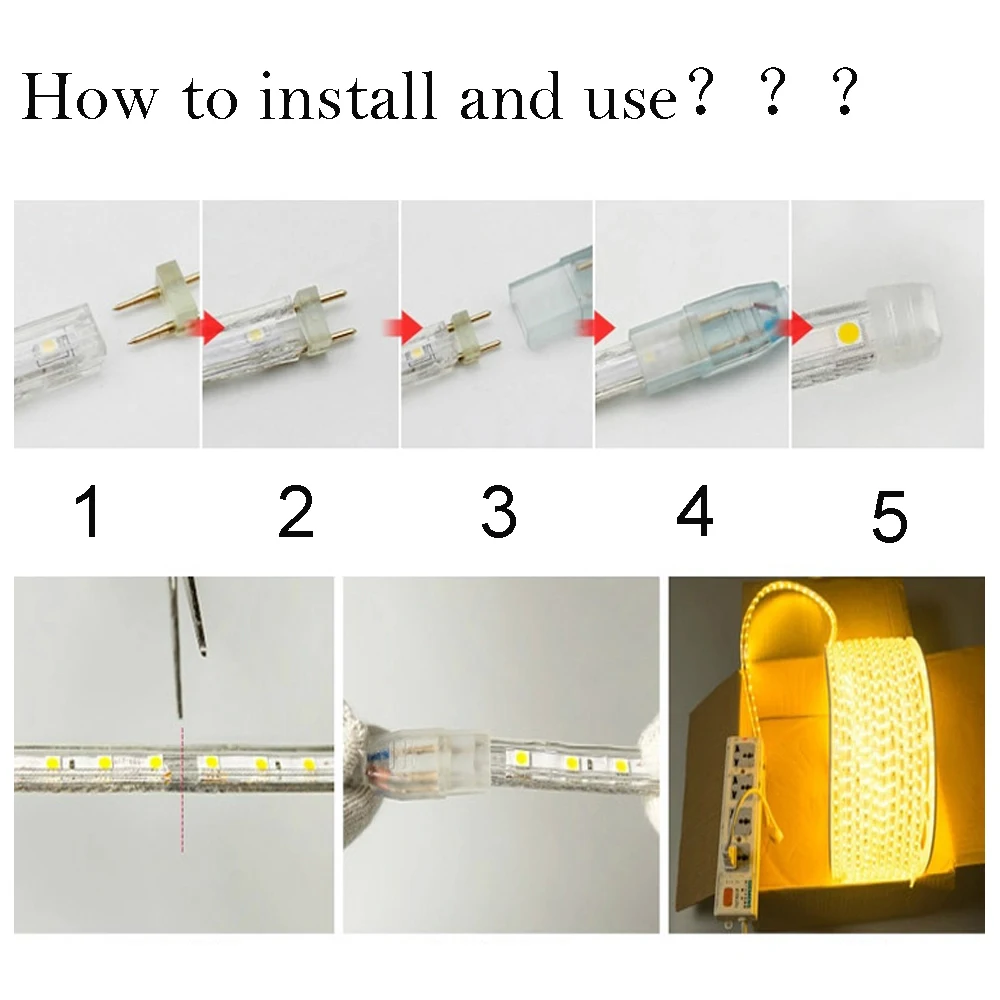 How to install and use？？？

1 2 3 4 5