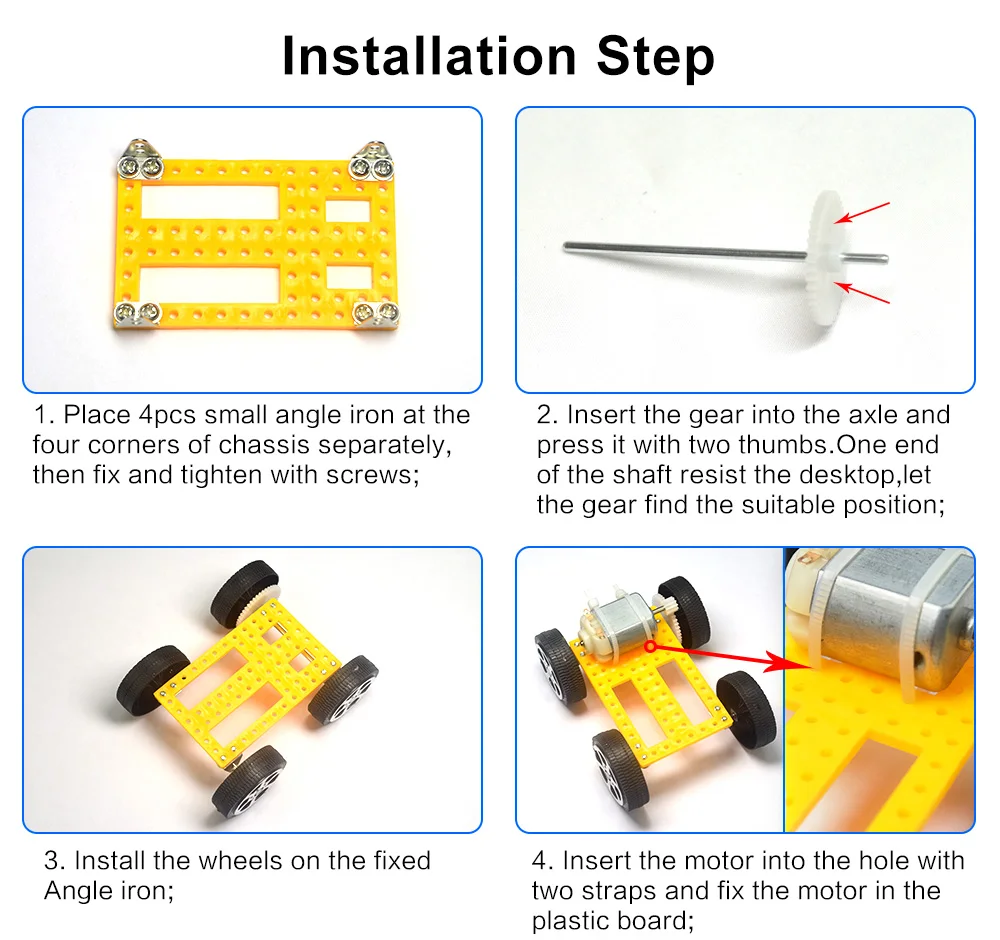 Installation Step

1. Place 4pcs small angle iron at the four corners of chassis separately, then fix and tighten with screws;

2. Insert the gear into the axle and press it with two thumbs.One end of the shaft resist the desktop,let the gear find the suitable position;

3. Install the wheels on the fixed Angle iron;

4. Insert the motor into the hole with two straps and fix the motor in the plastic board;