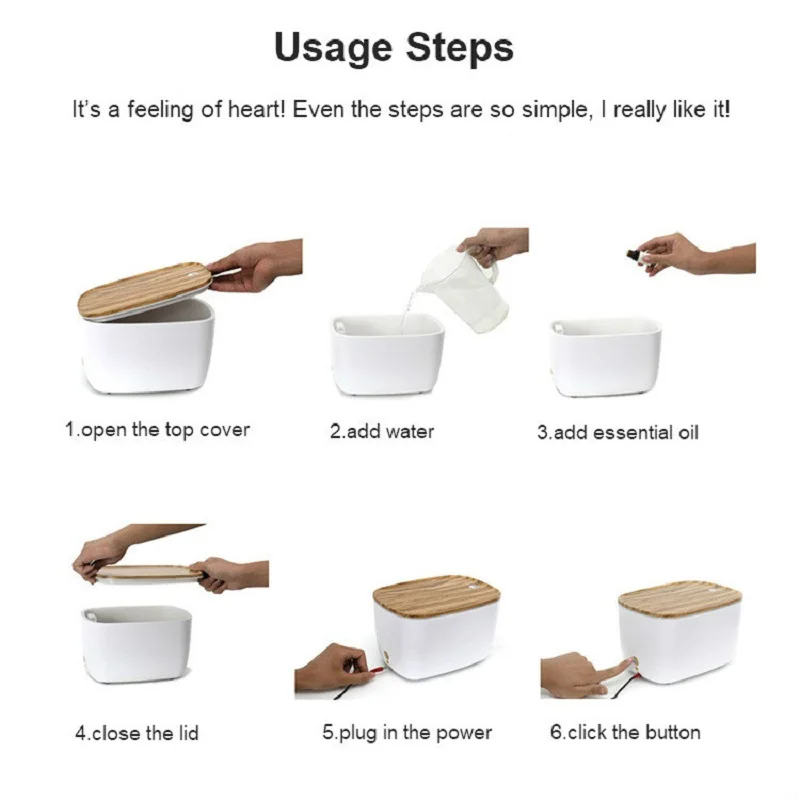 Usage Steps

It's a feeling of heart! Even the steps are so simple, I really like it!

1.open the top cover

2.add water

3.add essential oil

4.close the lid

5.plug in the power

6.click the button