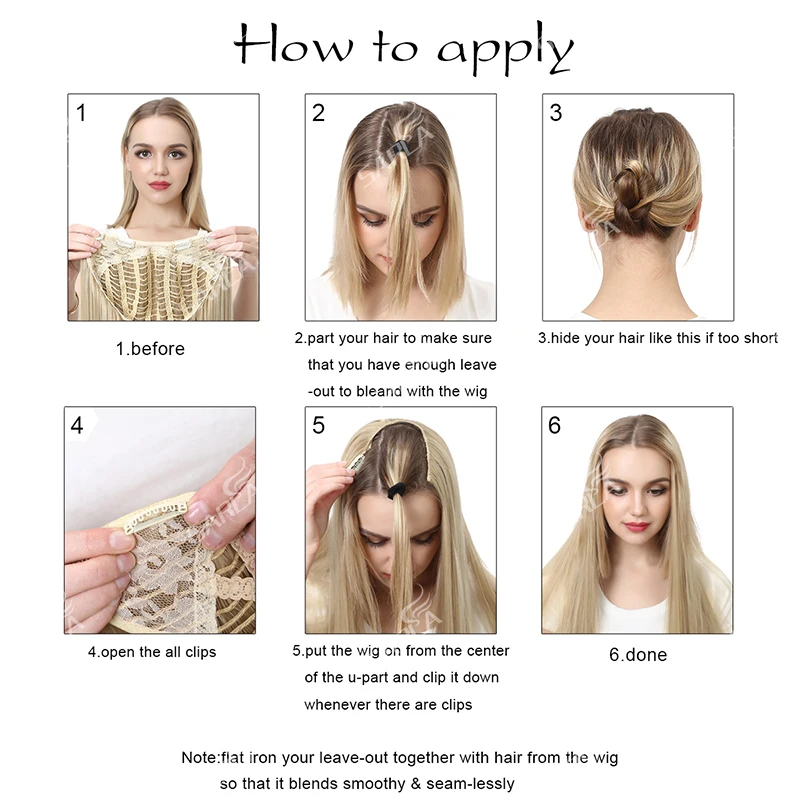 How to apply

1

1.before

2

2.part your hair to make sure that you have enough leave -out to bleand with the wig

3

3.hide your hair like this if too short

4

4.open the all clips

5

5.put the wig on from the center of the u-part and clip it down whenever there are clips

6

6.done

Note:flat iron your leave-out together with hair from the wig so that it blends smoothy & seam-lessly