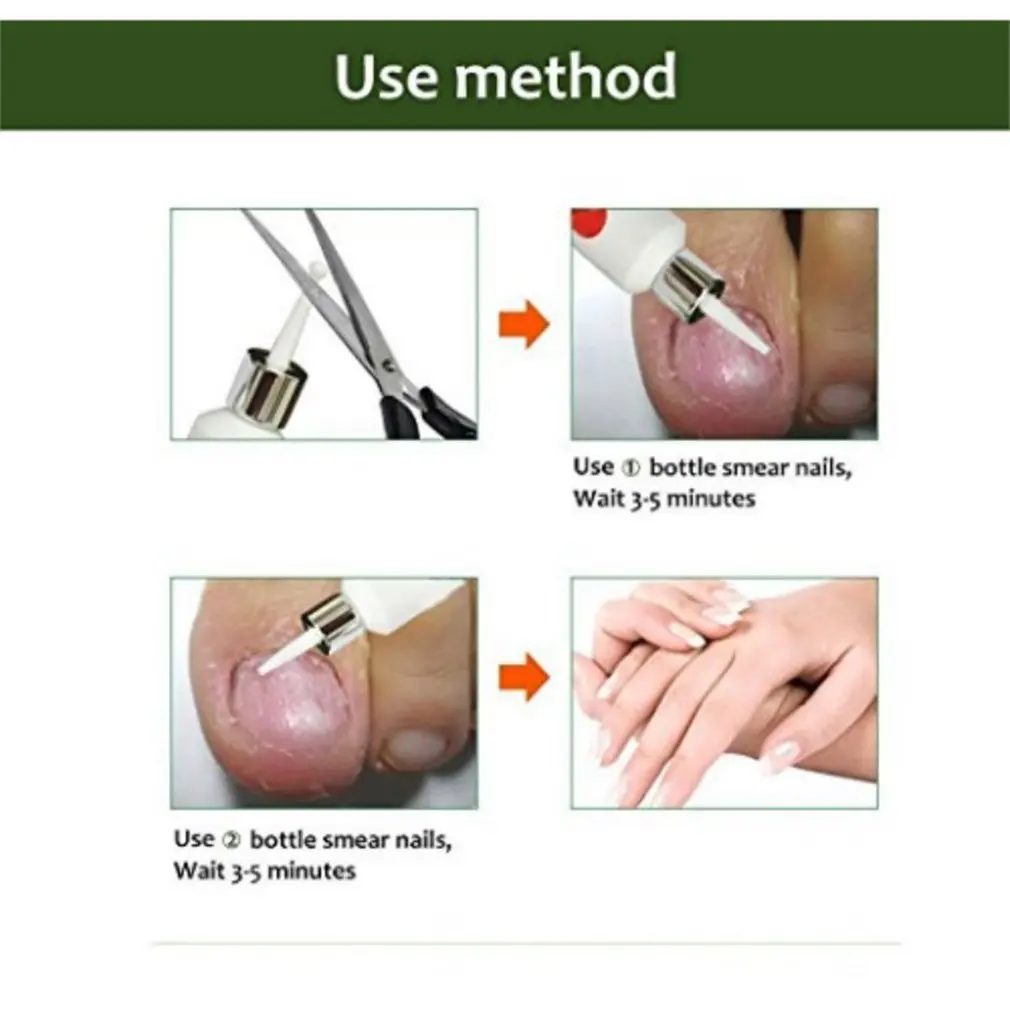 Use method

Use ① bottle smear nails, Wait 3-5 minutes

Use ② bottle smear nails, Wait 3-5 minutes