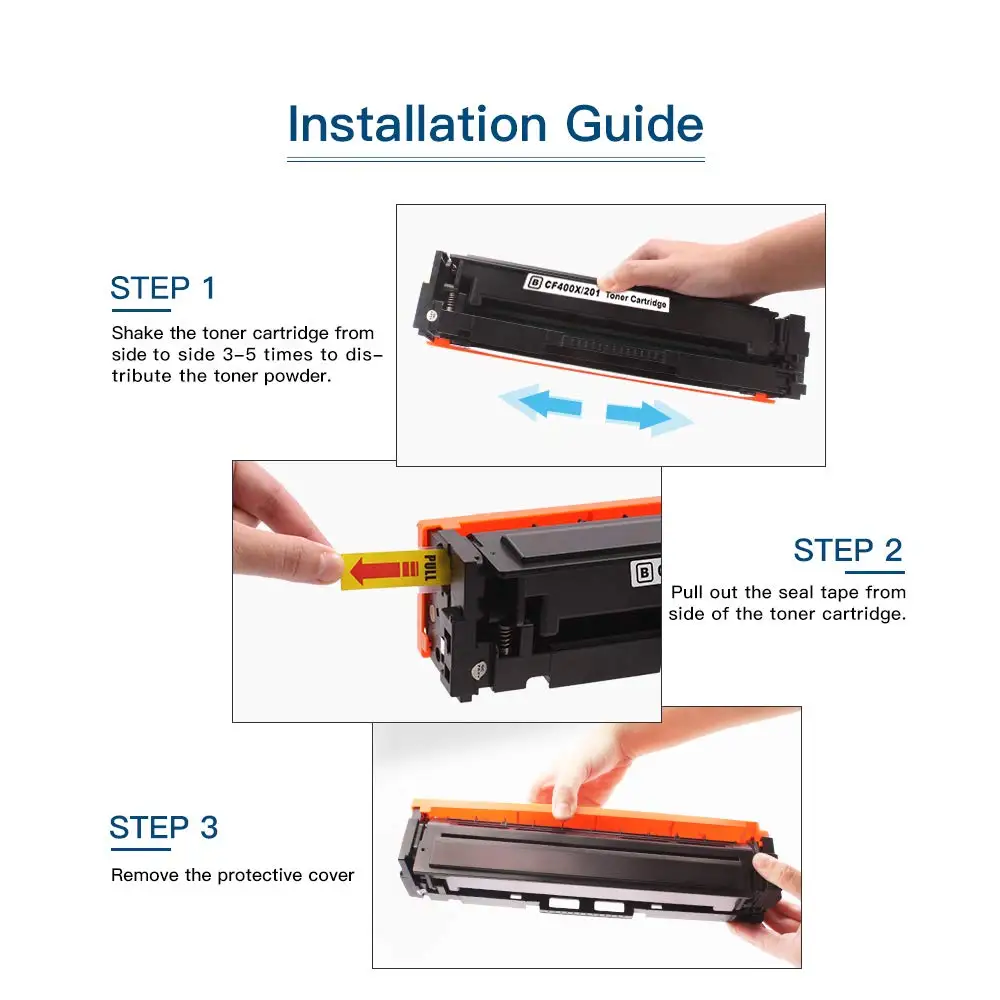 Installation Guide

STEP 1

Shake the toner cartridge from side to side 3-5 times to distribute the toner powder.

B CF400X/201 Toner Cartridge

PULL

B

STEP 2

Pull out the seal tape from side of the toner cartridge.

STEP 3

Remove the protective cover