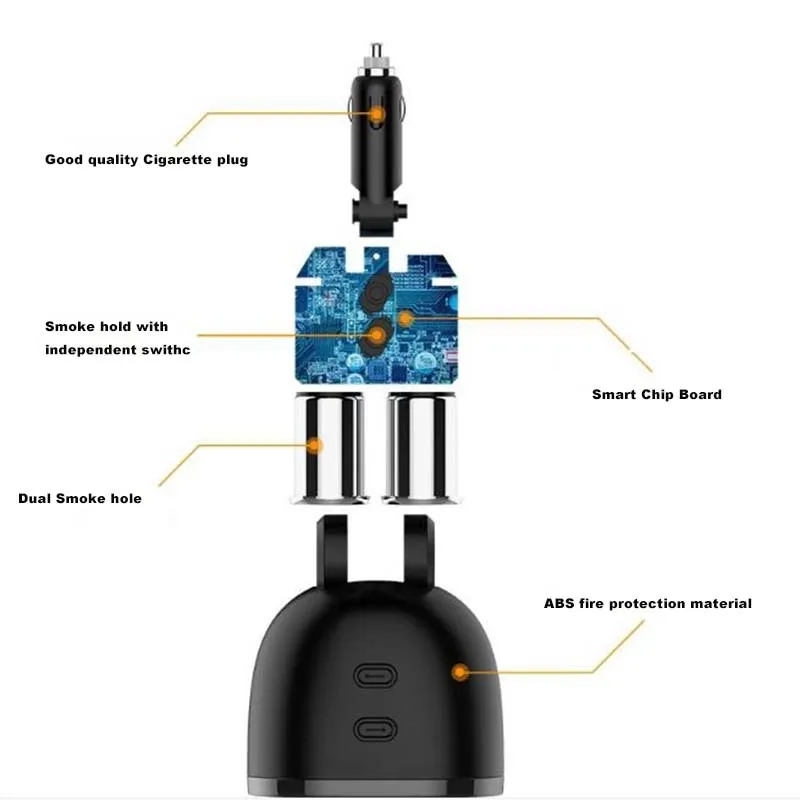 Good quality Cigarette plug

Smoke hold with independent swithc

Smart Chip Board

Dual Smoke hole

ABS fire protection material