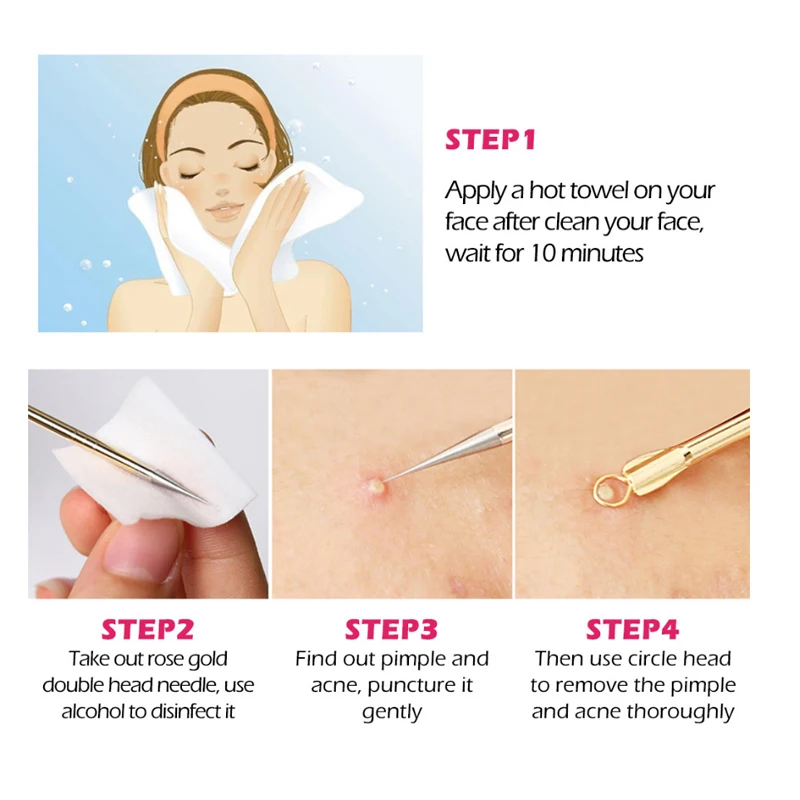 STEP1

Apply a hot towel on your face after clean your face, wait for 10 minutes

STEP2

Take out rose gold double head needle, use alcohol to disinfect it

STEP3

Find out pimple and acne, puncture it gently

STEP4

Then use circle head to remove the pimple and acne thoroughly