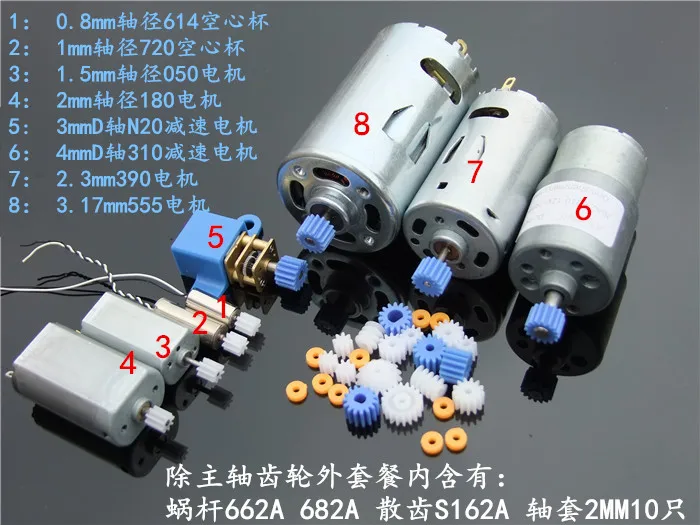 1:  0.8mm轴径614空心杯
2:  1mm轴径720空心杯
3:  1.5mm轴径050电机
4:  2mm轴径180电机
5:  3mmD轴N20减速电机
6:  4mmD轴310减速电机
7:  2.3mm390电机
8:  3.17mm555电机

8

7

6

5

1

2

3

4

除主轴齿轮外套餐内含有:
蜗杆662A 682A 散齿S162A 轴套2MM10只