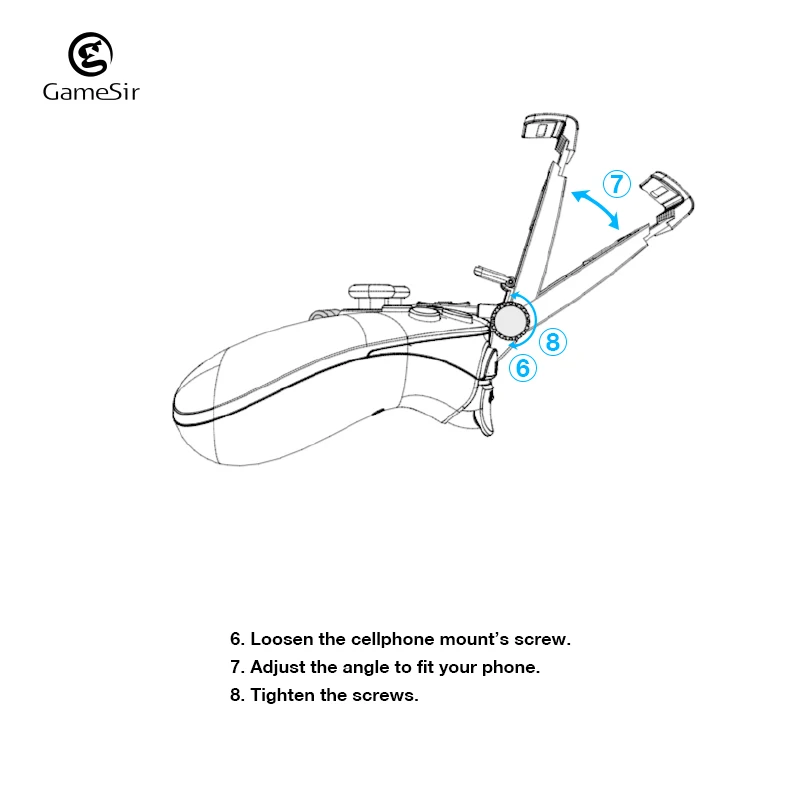 GameSir

7

8

6

6. Loosen the cellphone mount's screw.
7. Adjust the angle to fit your phone.
8. Tighten the screws.