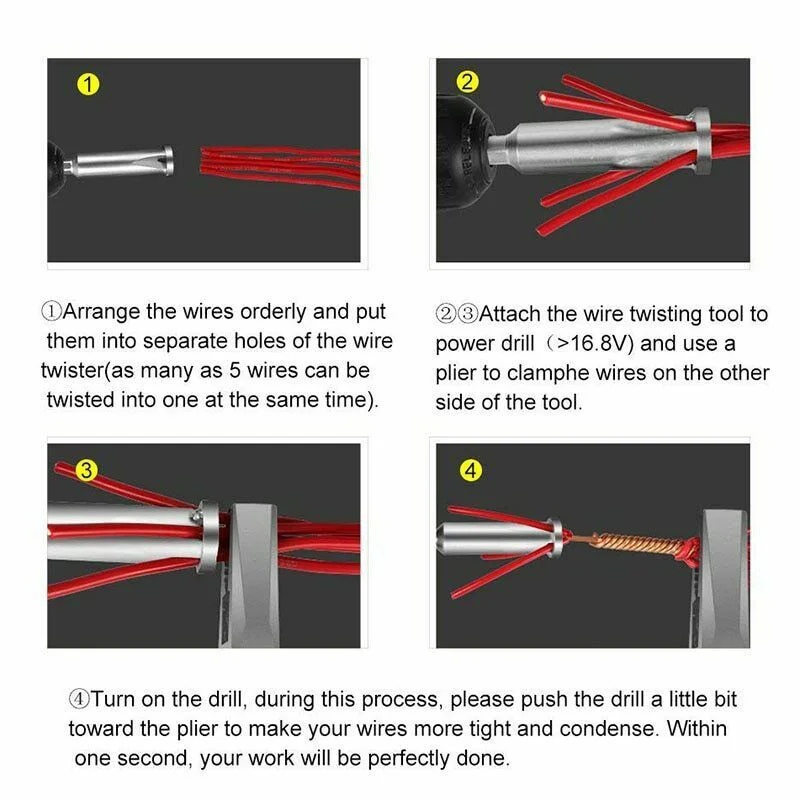 1

2

①Arrange the wires orderly and put them into separate holes of the wire twister(as many as 5 wires can be twisted into one at the same time).

②③Attach the wire twisting tool to power drill（>16.8V) and use a plier to clamphe wires on the other side of the tool.

3

4

④Turn on the drill, during this process, please push the drill a little bit toward the plier to make your wires more tight and condense. Within one second, your work will be perfectly done.