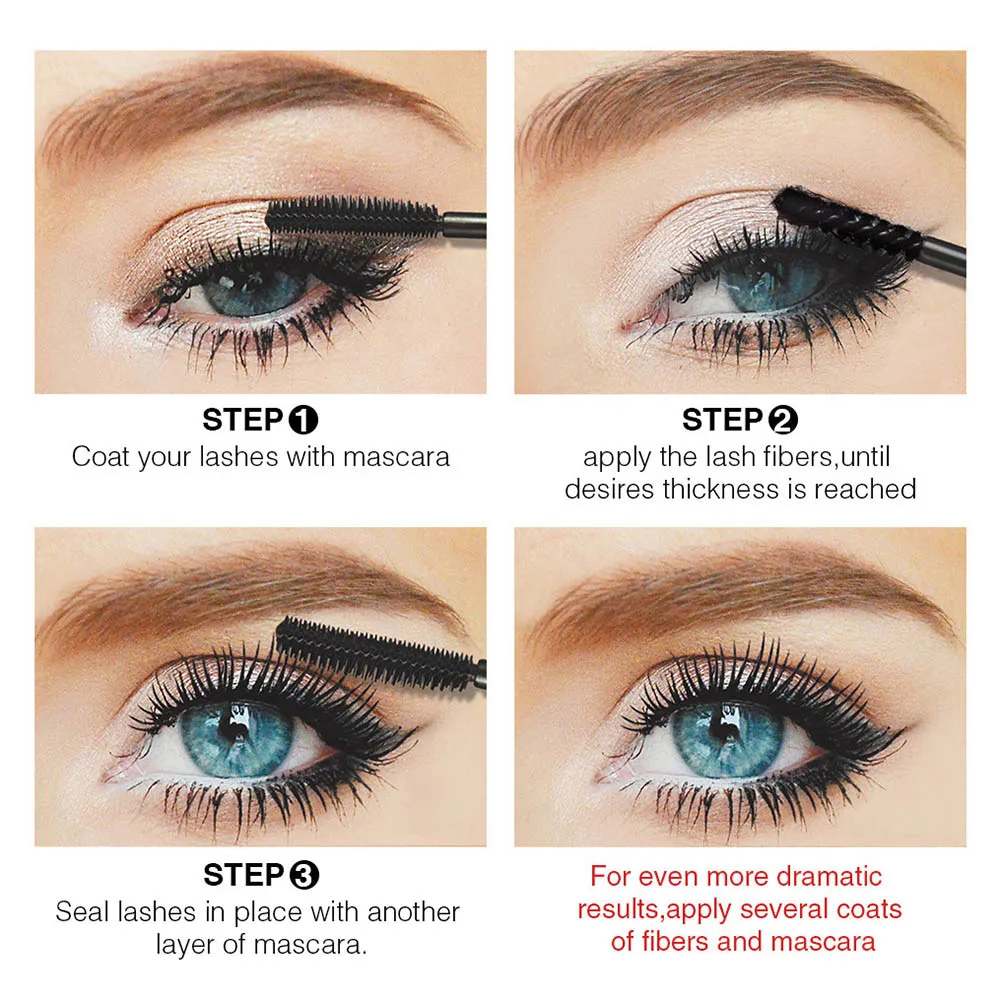 STEP ❶
Coat your lashes with mascara

STEP ❷
apply the lash fibers,until desires thickness is reached

STEP ❸
Seal lashes in place with another layer of mascara.

For even more dramatic results,apply several coats of fibers and mascara