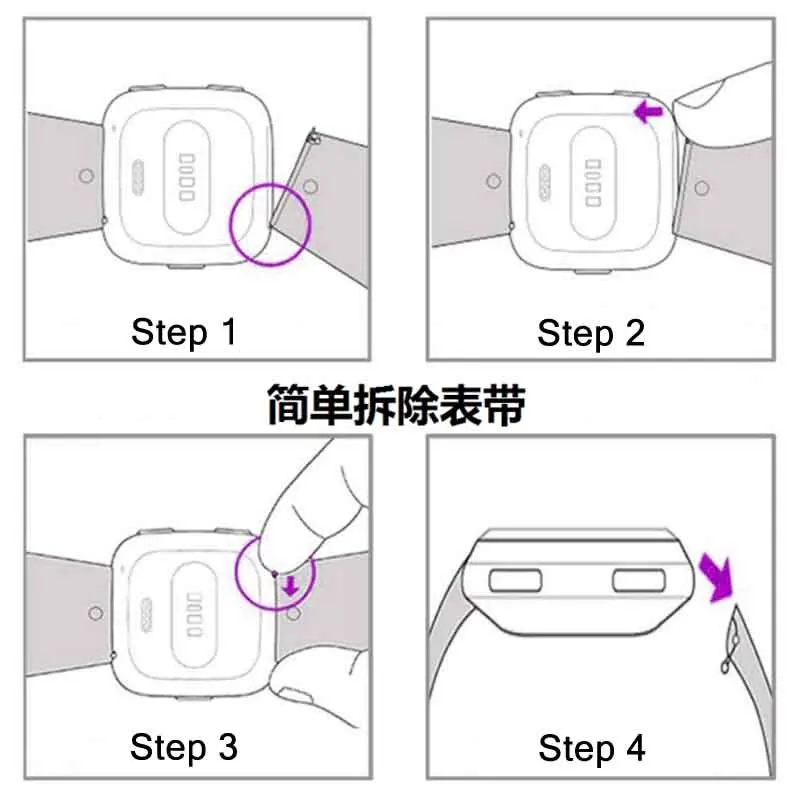 Step 1

Step 2

简单拆除表带

Step 3

Step 4