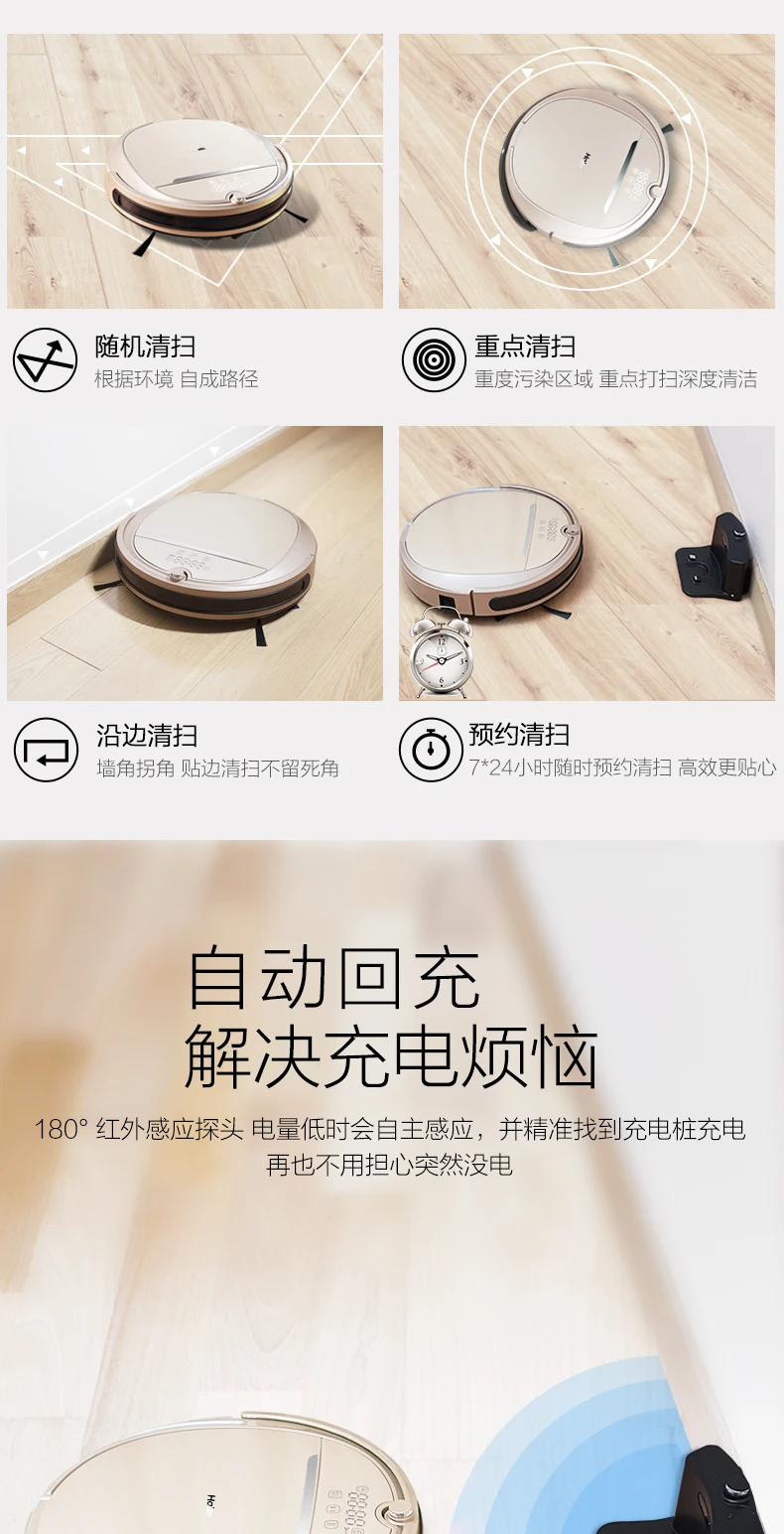 随机清扫
根据环境 自成路径

重点清扫
重度污染区域 重点打扫深度清洁

沿边清扫
墙角拐角 贴边清扫不留死角

预约清扫
7*24小时随时预约清扫 高效更贴心

自动回充
解决充电烦恼

180° 红外感应探头 电量低时会自主感应，并精准找到充电桩充电
再也不用担心突然没电