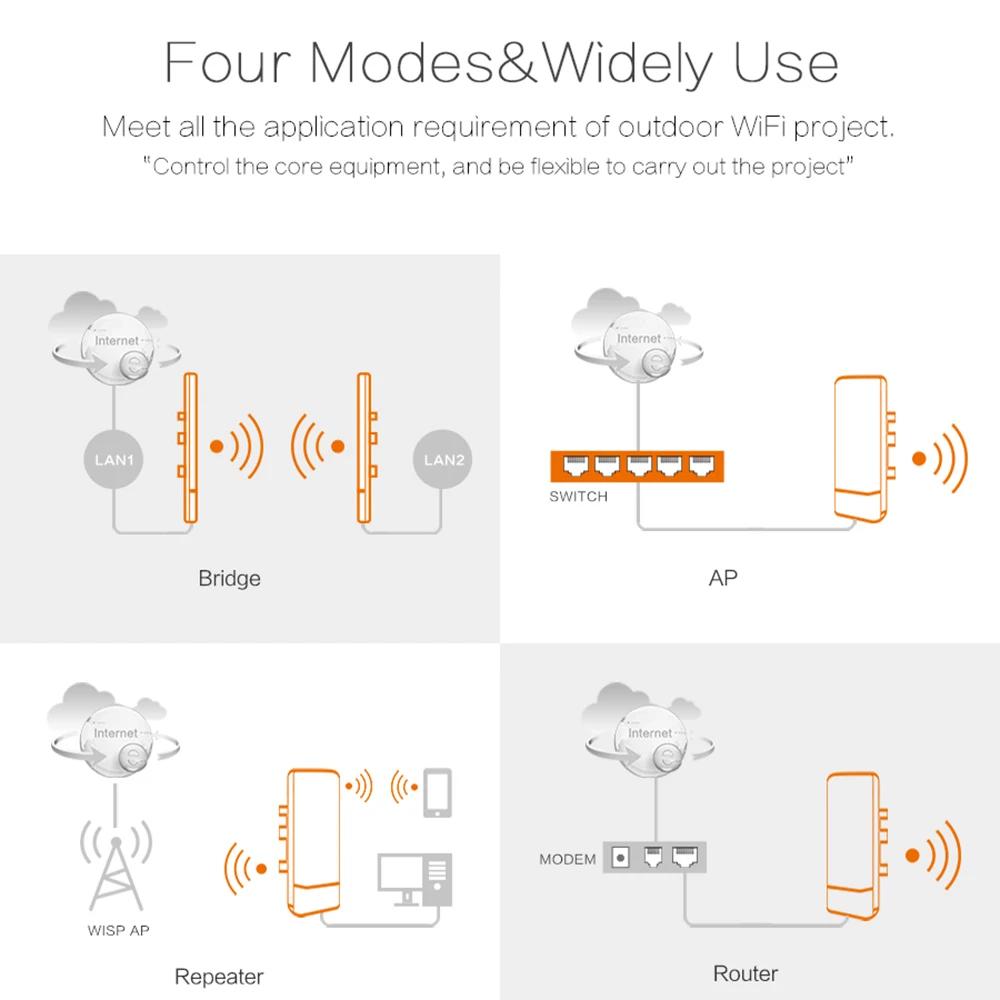 Four Modes&Widely Use

Meet all the application requirement of outdoor WiFi project.

"Control the core equipment, and be flexible to carry out the project"

Internet

LAN1

LAN2

Bridge

Internet

SWITCH

AP

Internet

WISP AP

Repeater

Internet

MODEM

Router