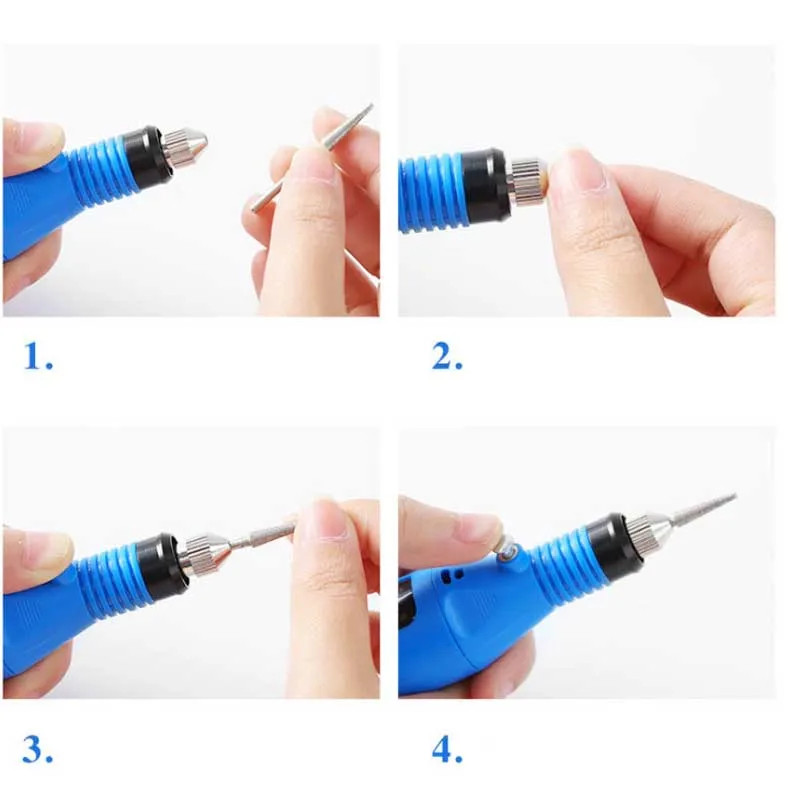 1.

2.

3.

4.