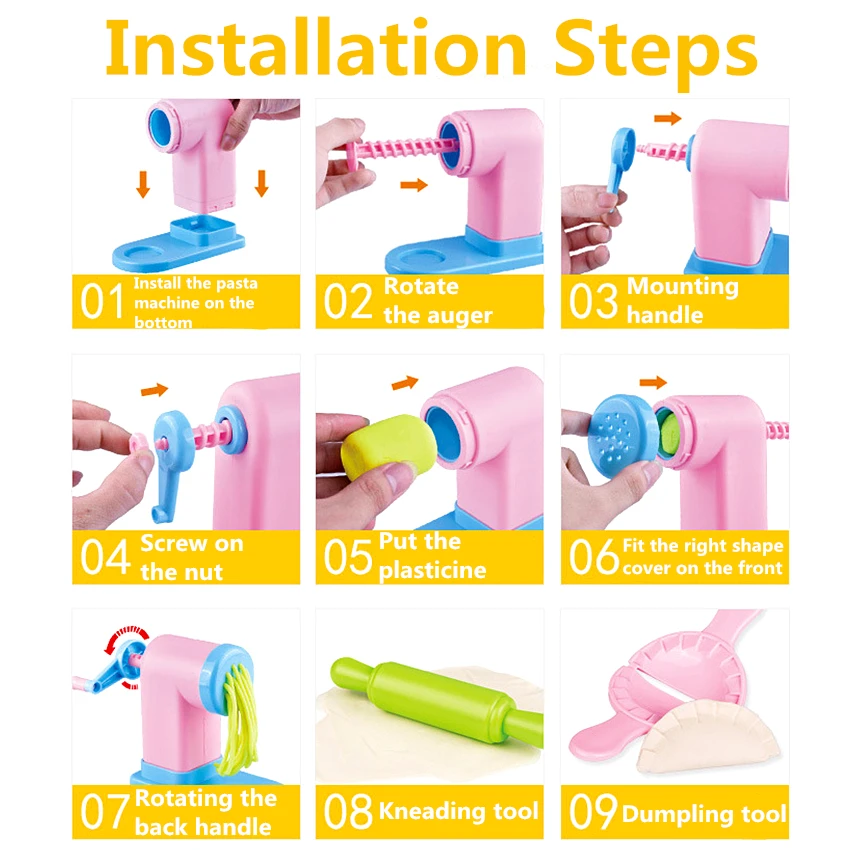 Installation Steps

01 Install the pasta machine on the bottom

02 Rotate the auger

03 Mounting handle

04 Screw on the nut

05 Put the plasticine

06 Fit the right shape cover on the front

07 Rotating the back handle

08 Kneading tool

09 Dumpling tool