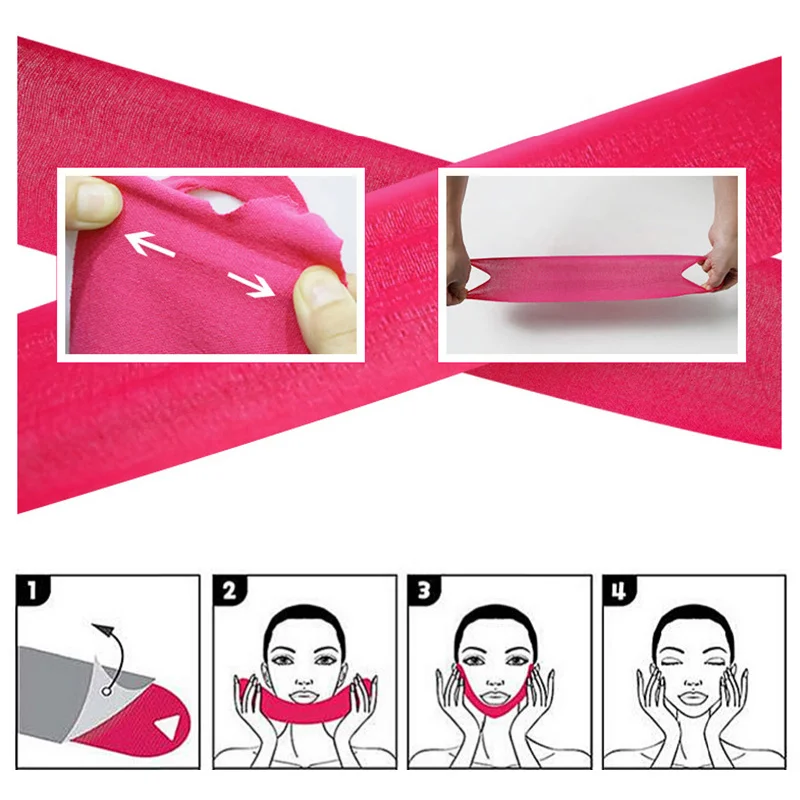 1

2

3

4